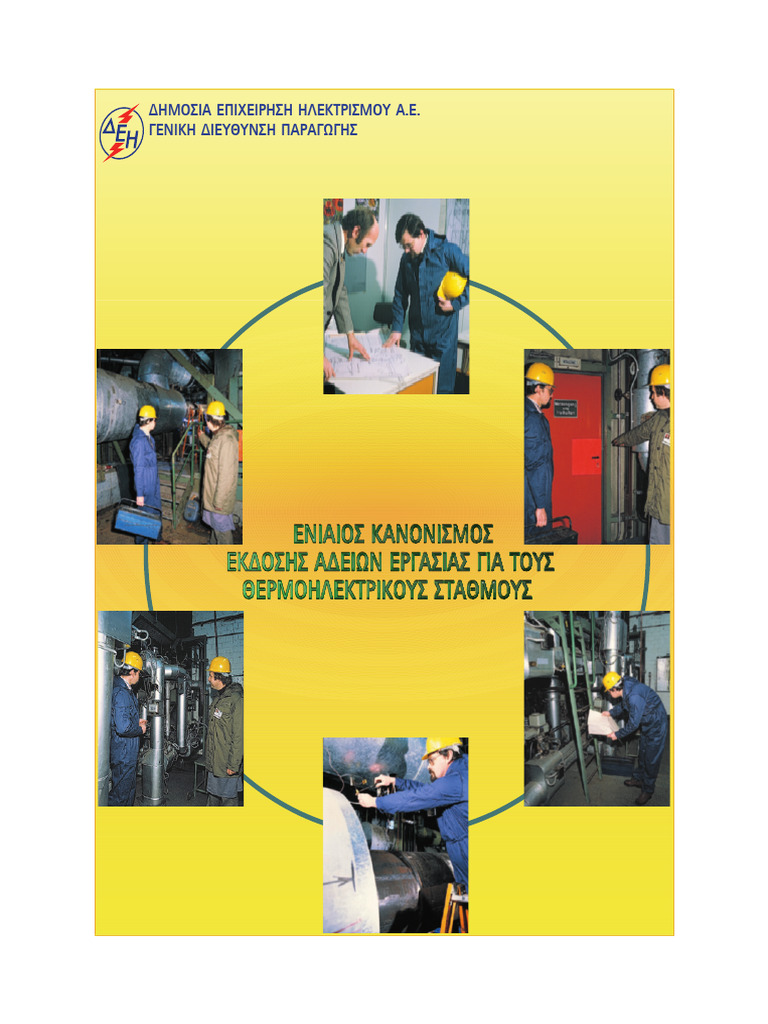 ΔΕΗ

ΔΗΜΟΣΙΑ ΕΠΙΧΕΙΡΗΣΗ ΗΛΕΚΤΡΙΣΜΟΥ Α.Ε.
ΓΕΝΙΚΗ ΔΙΕΥΘΥΝΣΗ ΠΑΡΑΓΩΓΗΣ

ΕΝΙΑΙΟΣ ΚΑΝΟΝΙΣΜΟΣ
ΕΚΔΟΣΗΣ ΑΔΕΙΩΝ ΕΡΓΑΣΙΑΣ ΓΙΑ ΤΟΥΣ
ΘΕΡΜΟΗΛΕΚΤΡΙΚΟΥΣ ΣΤΑΘΜΟΥΣ