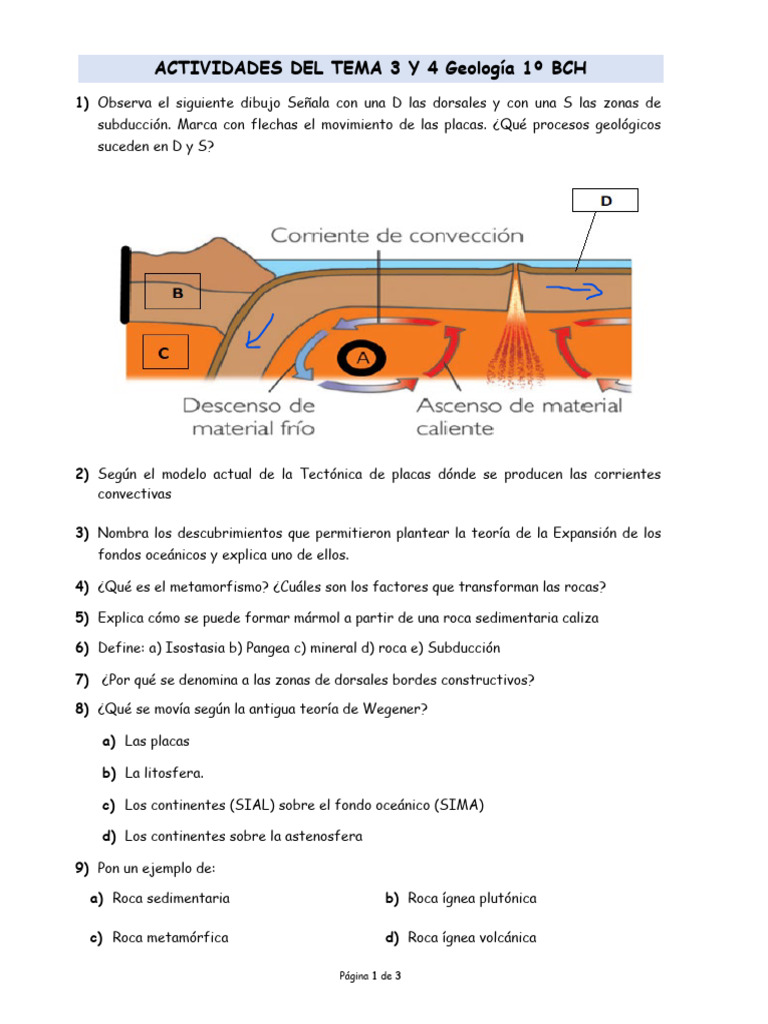 ACTIVIDADES DEL TEMA 3 Y 4 Geología 1º BCH

1) Observa el siguiente dibujo Señala con una D las dorsales y con una S las zonas de subducción. Marca con flechas el movimiento de las placas. ¿Qué procesos geológicos suceden en D y S?

D

Corriente de convección

B

C

A

Descenso de material frío

Ascenso de material caliente

2) Según el modelo actual de la Tectónica de placas dónde se producen las corrientes convectivas

3) Nombra los descubrimientos que permitieron plantear la teoría de la Expansión de los fondos oceánicos y explica uno de ellos.

4) ¿Qué es el metamorfismo? ¿Cuáles son los factores que transforman las rocas?

5) Explica cómo se puede formar mármol a partir de una roca sedimentaria caliza

6) Define: a) Isostasia b) Pangea c) mineral d) roca e) Subducción

7) ¿Por qué se denomina a las zonas de dorsales bordes constructivos?

8) ¿Qué se movía según la antigua teoría de Wegener?

a) Las placas

b) La litosfera.

c) Los continentes (SIAL) sobre el fondo oceánico (SIMA)

d) Los continentes sobre la astenosfera

9) Pon un ejemplo de:

a) Roca sedimentaria

b) Roca ígnea plutónica

c) Roca metamórfica

d) Roca ígnea volcánica

Página 1 de 3