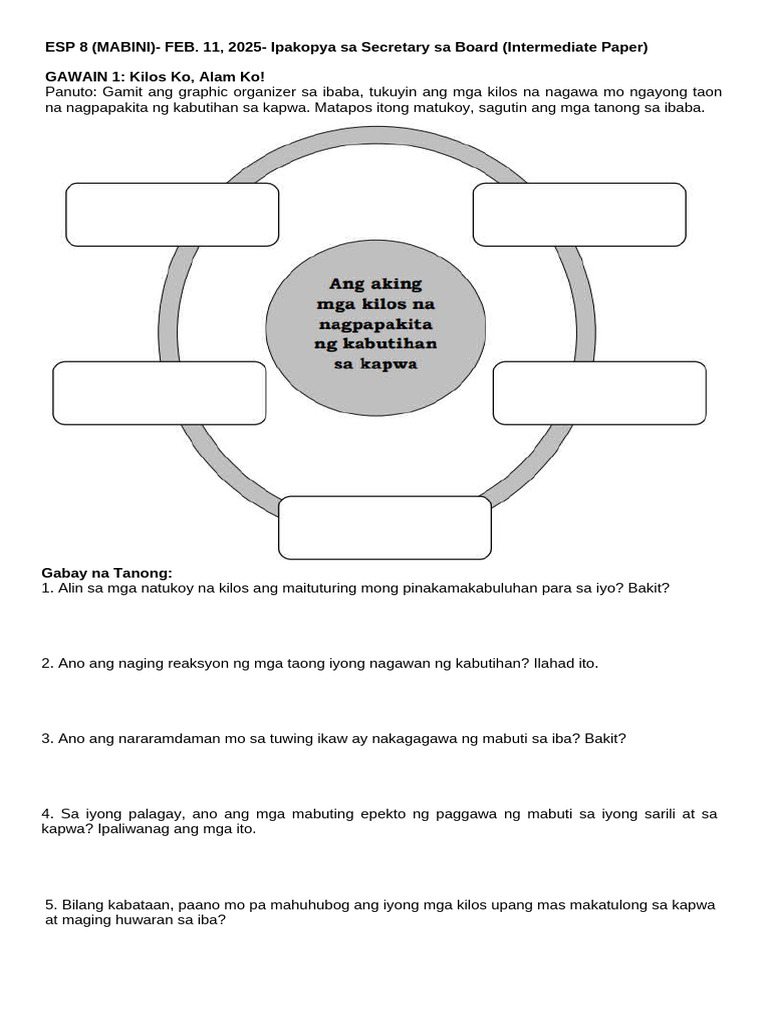 ESP 8 (MABINI)- FEB. 11, 2025- Ipakopya sa Secretary sa Board (Intermediate Paper)

GAWAIN 1: Kilos Ko, Alam Ko!
Panuto: Gamit ang graphic organizer sa ibaba, tukuyin ang mga kilos na nagawa mo ngayong taon na nagpapakita ng kabutihan sa kapwa. Matapos itong matukoy, sagutin ang mga tanong sa ibaba.

Ang aking mga kilos na nagpapakita ng kabutihan sa kapwa

Gabay na Tanong:
1. Alin sa mga natukoy na kilos ang maituturing mong pinakamakabuluhan para sa iyo? Bakit?

2. Ano ang naging reaksyon ng mga taong iyong nagawan ng kabutihan? Ilahad ito.

3. Ano ang nararamdaman mo sa tuwing ikaw ay nakagagawa ng mabuti sa iba? Bakit?

4. Sa iyong palagay, ano ang mga mabuting epekto ng paggawa ng mabuti sa iyong sarili at sa kapwa? Ipaliwanag ang mga ito.

5. Bilang kabataan, paano mo pa mahuhubog ang iyong mga kilos upang mas makatulong sa kapwa at maging huwaran sa iba?