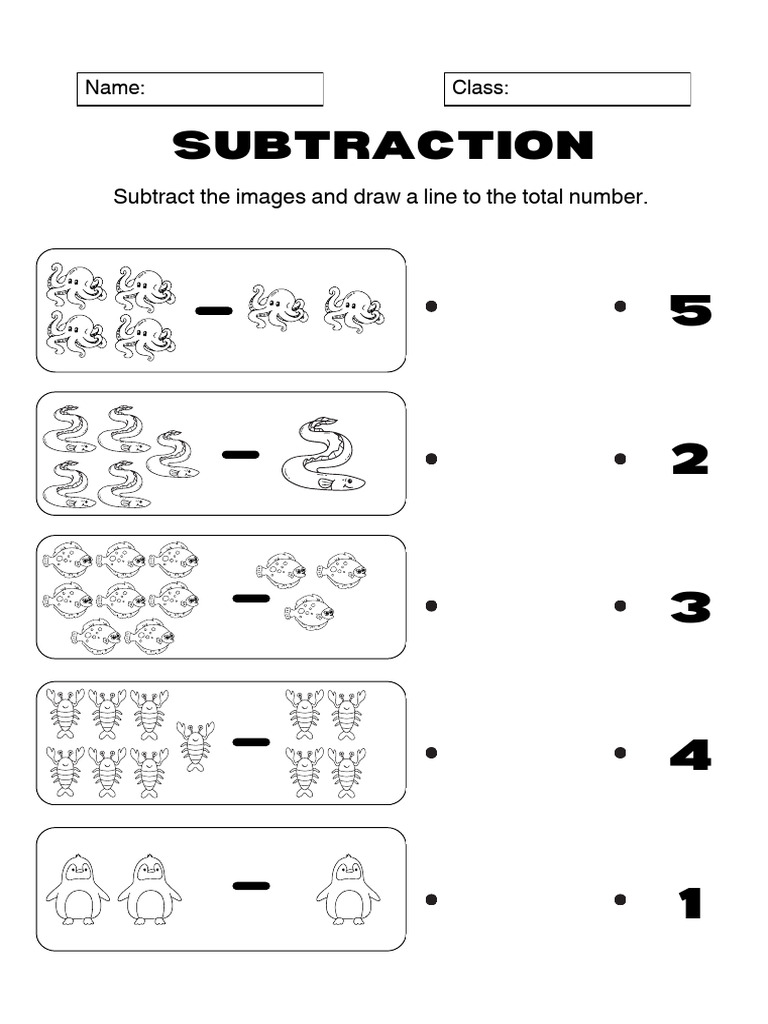 Name:

Class:

SUBTRACTION

Subtract the images and draw a line to the total number.

−

5

−

2

−

3

−

4

−

1