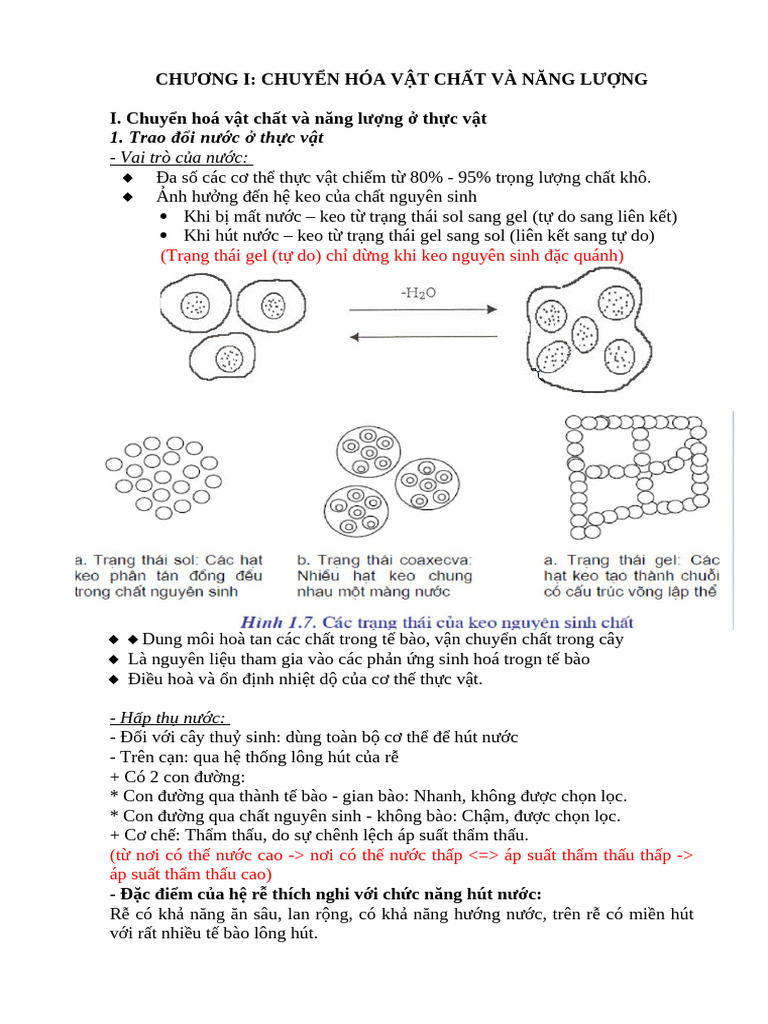 CHƯƠNG I: CHUYỂN HÓA VẬT CHẤT VÀ NĂNG LƯỢNG

I. Chuyển hoá vật chất và năng lượng ở thực vật
1. Trao đổi nước ở thực vật
- Vai trò của nước:
◆ Đa số các cơ thể thực vật chiếm từ 80% - 95% trọng lượng chất khô.
◆ Ảnh hưởng đến hệ keo của chất nguyên sinh
• Khi bị mất nước – keo từ trạng thái sol sang gel (tự do sang liên kết)
• Khi hút nước – keo từ trạng thái gel sang sol (liên kết sang tự do)
(Trạng thái gel (tự do) chỉ dừng khi keo nguyên sinh đặc quánh)

$-H_2O$

a. Trạng thái sol: Các hạt keo phân tán đồng đều trong chất nguyên sinh

b. Trạng thái coaxecva: Nhiều hạt keo chung nhau một màng nước

a. Trạng thái gel: Các hạt keo tạo thành chuỗi có cấu trúc võng lập thể

Hình 1.7. Các trạng thái của keo nguyên sinh chất

◆ ◆ Dung môi hoà tan các chất trong tế bào, vận chuyển chất trong cây
◆ Là nguyên liệu tham gia vào các phản ứng sinh hoá trogn tế bào
◆ Điều hoà và ổn định nhiệt dộ của cơ thể thực vật.

- Hấp thụ nước:
- Đối với cây thuỷ sinh: dùng toàn bộ cơ thể để hút nước
- Trên cạn: qua hệ thống lông hút của rễ
+ Có 2 con đường:
* Con đường qua thành tế bào - gian bào: Nhanh, không được chọn lọc.
* Con đường qua chất nguyên sinh - không bào: Chậm, được chọn lọc.
+ Cơ chế: Thẩm thấu, do sự chênh lệch áp suất thẩm thấu.
(từ nơi có thế nước cao -> nơi có thế nước thấp <=> áp suất thẩm thấu thấp -> áp suất thẩm thấu cao)
- Đặc điểm của hệ rễ thích nghi với chức năng hút nước:
Rễ có khả năng ăn sâu, lan rộng, có khả năng hướng nước, trên rễ có miền hút với rất nhiều tế bào lông hút.