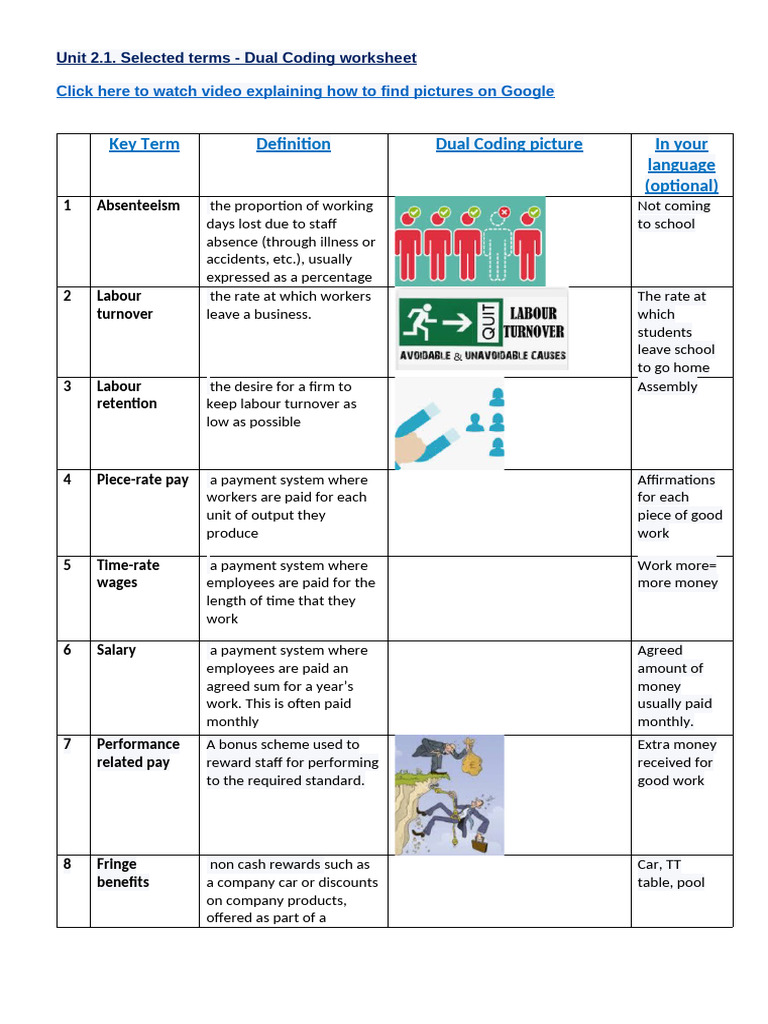 Unit 2.1. Selected terms - Dual Coding worksheet

Click here to watch video explaining how to find pictures on Google

| | Key Term | Definition | Dual Coding picture | In your language (optional) |
|---|---|---|---|---|
| 1 | Absenteeism | the proportion of working days lost due to staff absence (through illness or accidents, etc.), usually expressed as a percentage | | Not coming to school |
| 2 | Labour turnover | the rate at which workers leave a business. | QUIT LABOUR TURNOVER AVOIDABLE & UNAVOIDABLE CAUSES | The rate at which students leave school to go home |
| 3 | Labour retention | the desire for a firm to keep labour turnover as low as possible | | Assembly |
| 4 | Piece-rate pay | a payment system where workers are paid for each unit of output they produce | | Affirmations for each piece of good work |
| 5 | Time-rate wages | a payment system where employees are paid for the length of time that they work | | Work more= more money |
| 6 | Salary | a payment system where employees are paid an agreed sum for a year's work. This is often paid monthly | | Agreed amount of money usually paid monthly. |
| 7 | Performance related pay | A bonus scheme used to reward staff for performing to the required standard. | | Extra money received for good work |
| 8 | Fringe benefits | non cash rewards such as a company car or discounts on company products, offered as part of a | | Car, TT table, pool |