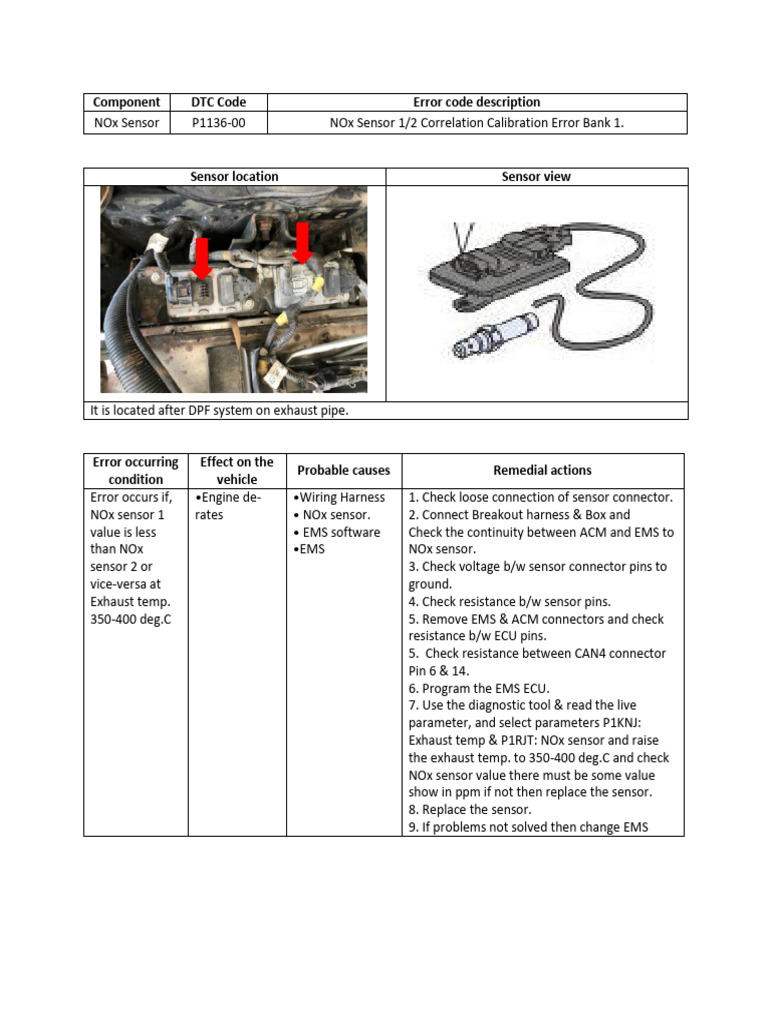 | Component | DTC Code | Error code description |
|---|---|---|
| NOx Sensor | P1136-00 | NOx Sensor 1/2 Correlation Calibration Error Bank 1. |

| Sensor location | Sensor view |
|---|---|
| | |
| It is located after DPF system on exhaust pipe. | |

| Error occurring condition | Effect on the vehicle | Probable causes | Remedial actions |
|---|---|---|---|
| Error occurs if, NOx sensor 1 value is less than NOx sensor 2 or vice-versa at Exhaust temp. 350-400 deg.C | •Engine de-rates | •Wiring Harness • NOx sensor. • EMS software •EMS | 1. Check loose connection of sensor connector. 2. Connect Breakout harness & Box and Check the continuity between ACM and EMS to NOx sensor. 3. Check voltage b/w sensor connector pins to ground. 4. Check resistance b/w sensor pins. 5. Remove EMS & ACM connectors and check resistance b/w ECU pins. 5. Check resistance between CAN4 connector Pin 6 & 14. 6. Program the EMS ECU. 7. Use the diagnostic tool & read the live parameter, and select parameters P1KNJ: Exhaust temp & P1RJT: NOx sensor and raise the exhaust temp. to 350-400 deg.C and check NOx sensor value there must be some value show in ppm if not then replace the sensor. 8. Replace the sensor. 9. If problems not solved then change EMS |