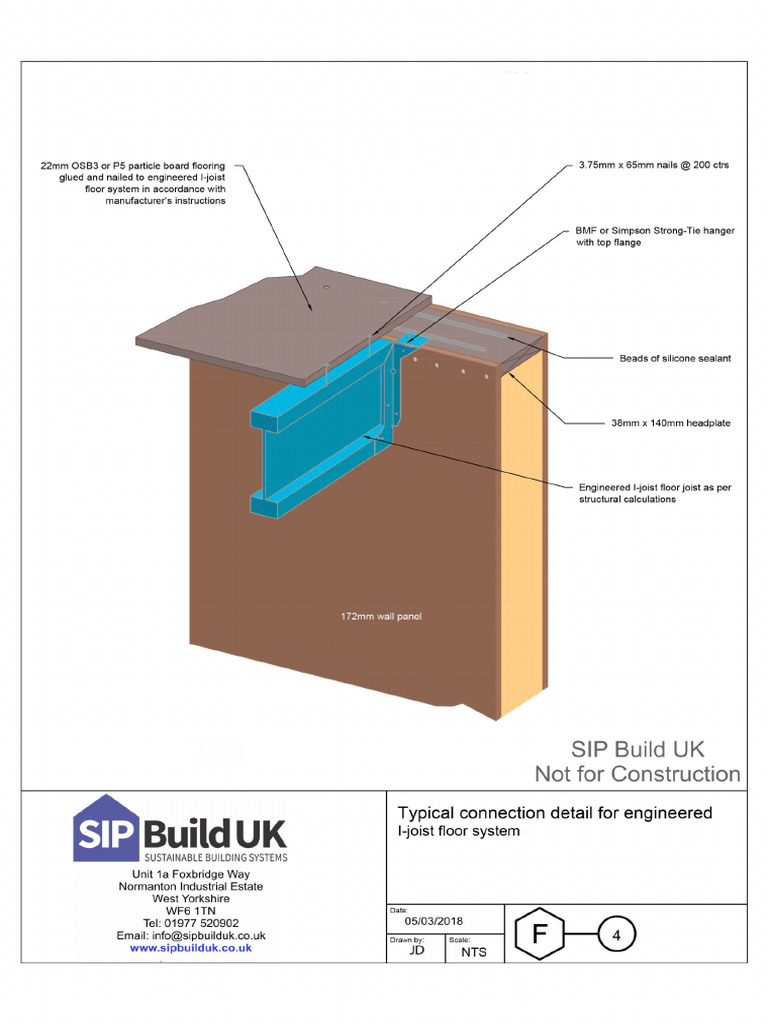 22mm OSB3 or P5 particle board flooring glued and nailed to engineered I-joist floor system in accordance with manufacturer's instructions

3.75mm x 65mm nails @ 200 ctrs

BMF or Simpson Strong-Tie hanger with top flange

Beads of silicone sealant

38mm x 140mm headplate

Engineered I-joist floor joist as per structural calculations

172mm wall panel

SIP Build UK
Not for Construction

SIP Build UK
SUSTAINABLE BUILDING SYSTEMS

Unit 1a Foxbridge Way
Normanton Industrial Estate
West Yorkshire
WF6 1TN
Tel: 01977 520902
Email: info@sipbuilduk.co.uk
www.sipbuilduk.co.uk

Typical connection detail for engineered I-joist floor system

Date:
05/03/2018

Drawn by:
JD

Scale:
NTS

F

4