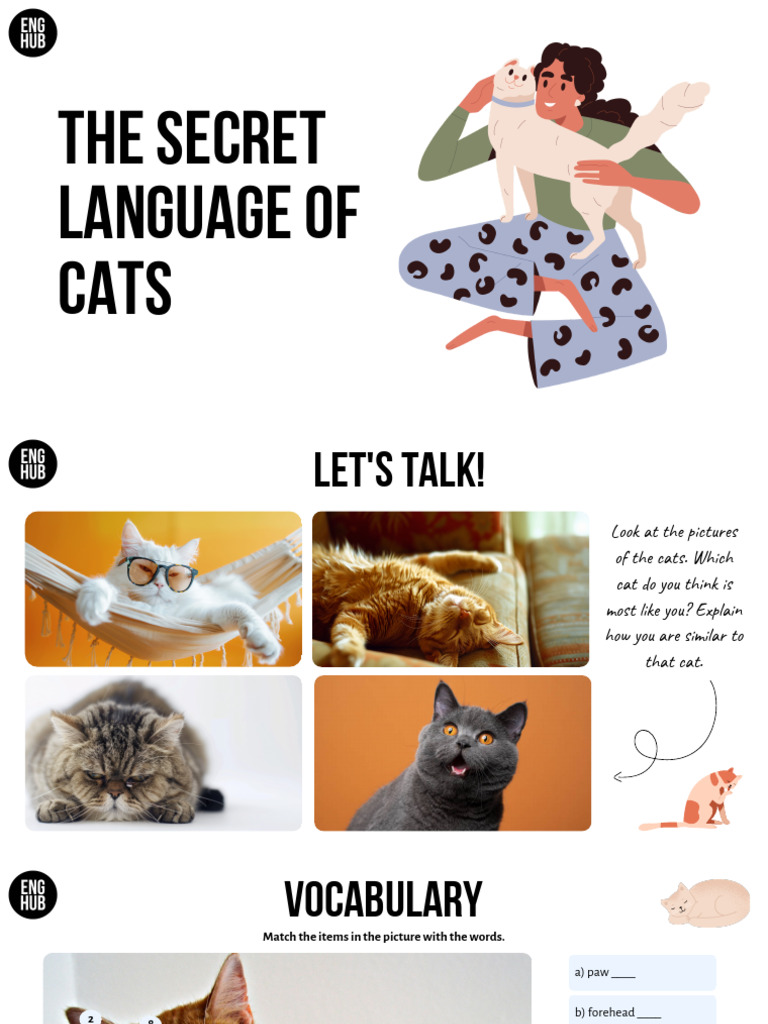 ENG HUB

THE SECRET LANGUAGE OF CATS

ENG HUB

LET'S TALK!

Look at the pictures of the cats. Which cat do you think is most like you? Explain how you are similar to that cat.

ENG HUB

VOCABULARY

Match the items in the picture with the words.

2

a) paw ____

b) forehead ____