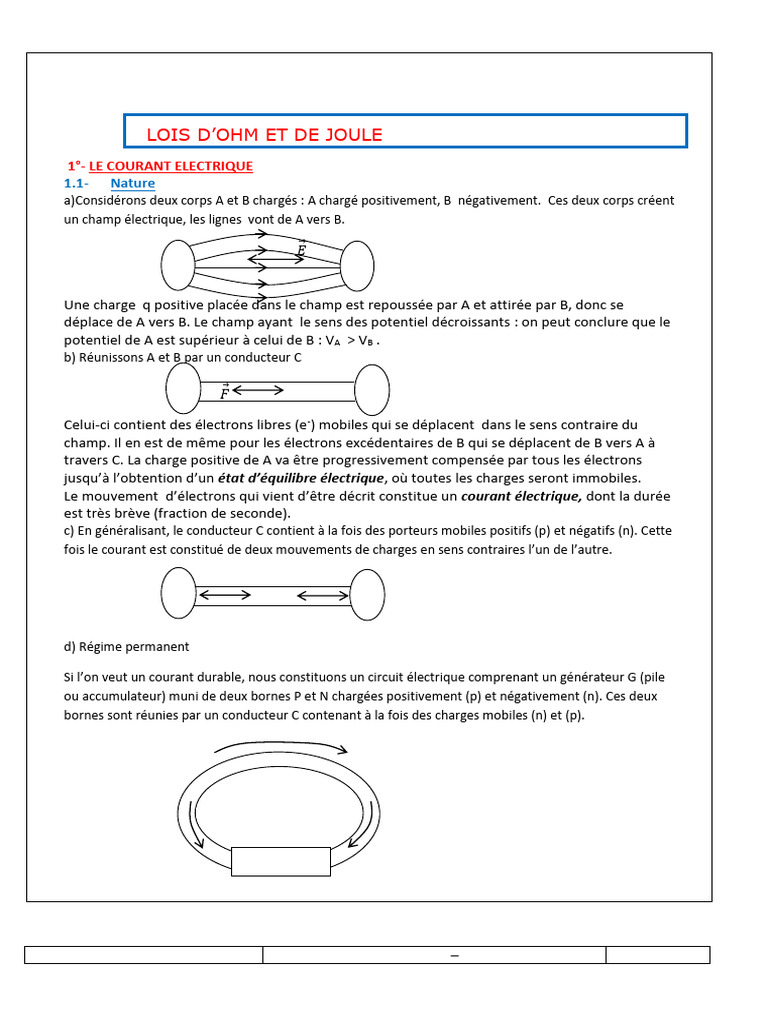 LOIS D'OHM ET DE JOULE

1°- LE COURANT ELECTRIQUE

1.1- Nature

a)Considérons deux corps A et B chargés : A chargé positivement, B négativement. Ces deux corps créent un champ électrique, les lignes vont de A vers B.

$\vec{F}$

Une charge q positive placée dans le champ est repoussée par A et attirée par B, donc se déplace de A vers B. Le champ ayant le sens des potentiel décroissants : on peut conclure que le potentiel de A est supérieur à celui de B : $V_A > V_B$ .

b) Réunissons A et B par un conducteur C

$\vec{F}$

Celui-ci contient des électrons libres ($e^-$) mobiles qui se déplacent dans le sens contraire du champ. Il en est de même pour les électrons excédentaires de B qui se déplacent de B vers A à travers C. La charge positive de A va être progressivement compensée par tous les électrons jusqu'à l'obtention d'un état d'équilibre électrique, où toutes les charges seront immobiles.
Le mouvement d'électrons qui vient d'être décrit constitue un courant électrique, dont la durée est très brève (fraction de seconde).

c) En généralisant, le conducteur C contient à la fois des porteurs mobiles positifs (p) et négatifs (n). Cette fois le courant est constitué de deux mouvements de charges en sens contraires l'un de l'autre.

d) Régime permanent

Si l'on veut un courant durable, nous constituons un circuit électrique comprenant un générateur G (pile ou accumulateur) muni de deux bornes P et N chargées positivement (p) et négativement (n). Ces deux bornes sont réunies par un conducteur C contenant à la fois des charges mobiles (n) et (p).

–