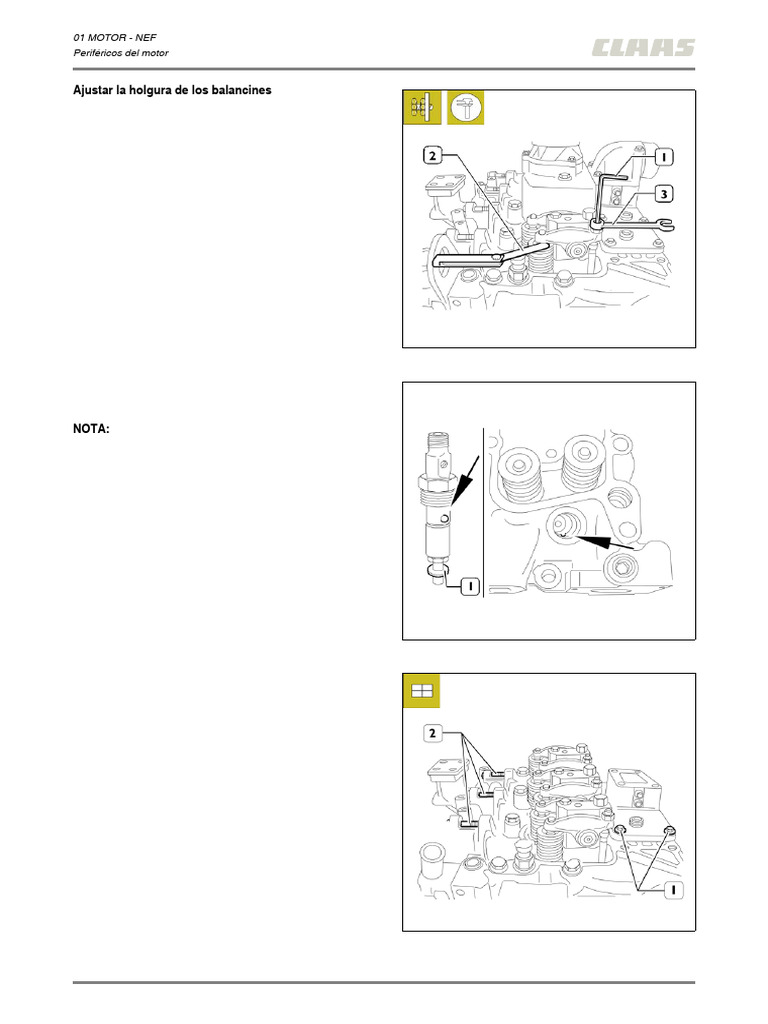 01 MOTOR - NEF
Periféricos del motor

CLAAS

Ajustar la holgura de los balancines

2
1
3

NOTA:

1

2
1