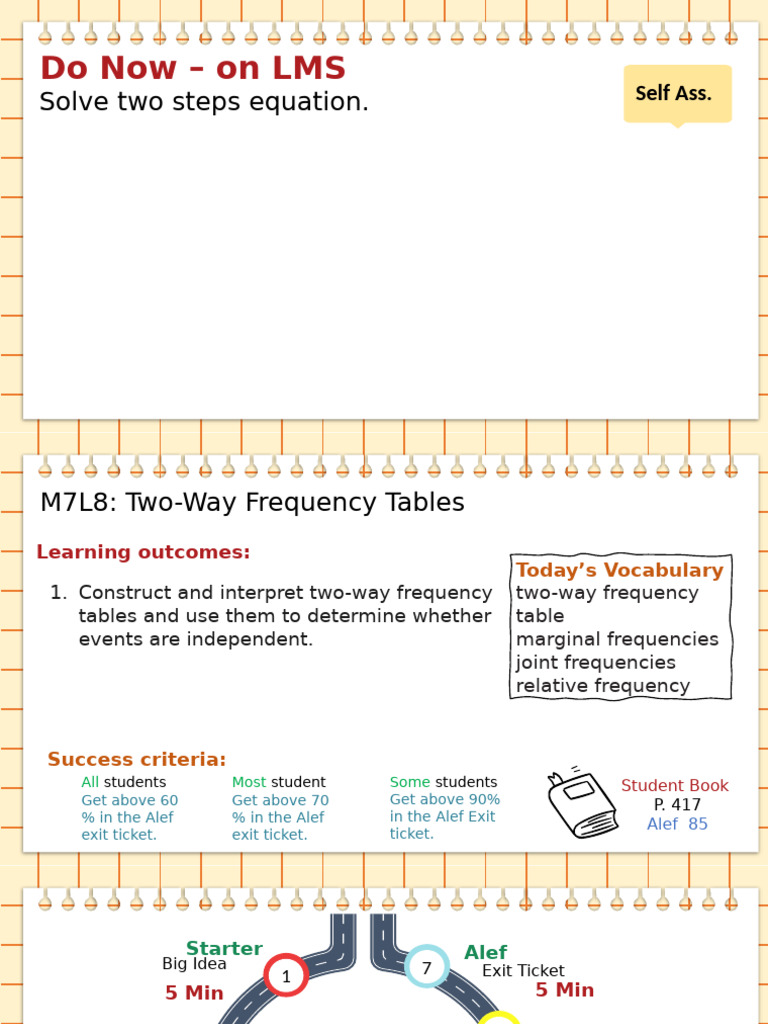 Do Now – on LMS
Solve two steps equation.

Self Ass.

M7L8: Two-Way Frequency Tables

Learning outcomes:

1. Construct and interpret two-way frequency tables and use them to determine whether events are independent.

Today's Vocabulary
two-way frequency table
marginal frequencies
joint frequencies
relative frequency

Success criteria:

All students
Get above 60 % in the Alef exit ticket.

Most student
Get above 70 % in the Alef exit ticket.

Some students
Get above 90% in the Alef Exit ticket.

Student Book
P. 417
Alef 85

Starter
Big Idea
5 Min
1

7
Alef
Exit Ticket
5 Min