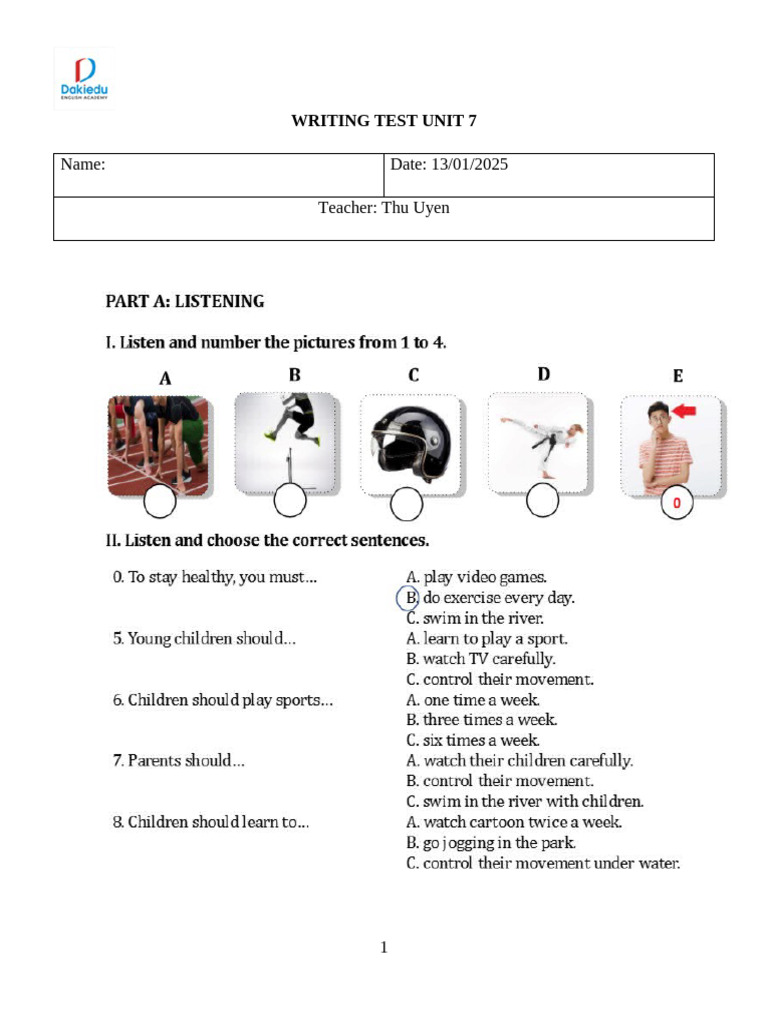 Dakiedu
ENGLISH ACADEMY

WRITING TEST UNIT 7

| Name: | Date: 13/01/2025 |
|---|---|
| Teacher: Thu Uyen | |

PART A: LISTENING

I. Listen and number the pictures from 1 to 4.

A B C D E

0

II. Listen and choose the correct sentences.

0. To stay healthy, you must...
A. play video games.
B. do exercise every day.
C. swim in the river.

5. Young children should...
A. learn to play a sport.
B. watch TV carefully.
C. control their movement.

6. Children should play sports...
A. one time a week.
B. three times a week.
C. six times a week.

7. Parents should...
A. watch their children carefully.
B. control their movement.
C. swim in the river with children.

8. Children should learn to...
A. watch cartoon twice a week.
B. go jogging in the park.
C. control their movement under water.

1