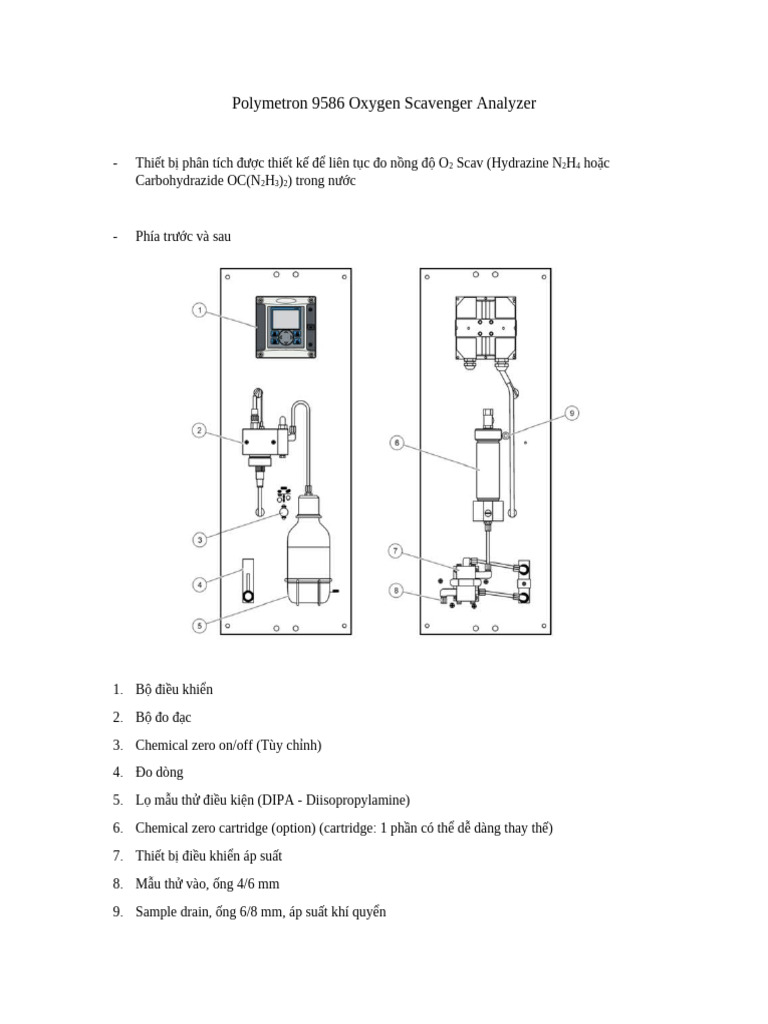 Polymetron 9586 Oxygen Scavenger Analyzer

- Thiết bị phân tích được thiết kế để liên tục đo nồng độ $O_2$ Scav (Hydrazine $N_2H_4$ hoặc Carbohydrazide $OC(N_2H_3)_2$) trong nước

- Phía trước và sau

1
2
3
4
5
6
7
8
9

1. Bộ điều khiển
2. Bộ đo đạc
3. Chemical zero on/off (Tùy chỉnh)
4. Đo dòng
5. Lọ mẫu thử điều kiện (DIPA - Diisopropylamine)
6. Chemical zero cartridge (option) (cartridge: 1 phần có thể dễ dàng thay thế)
7. Thiết bị điều khiển áp suất
8. Mẫu thử vào, ống 4/6 mm
9. Sample drain, ống 6/8 mm, áp suất khí quyển