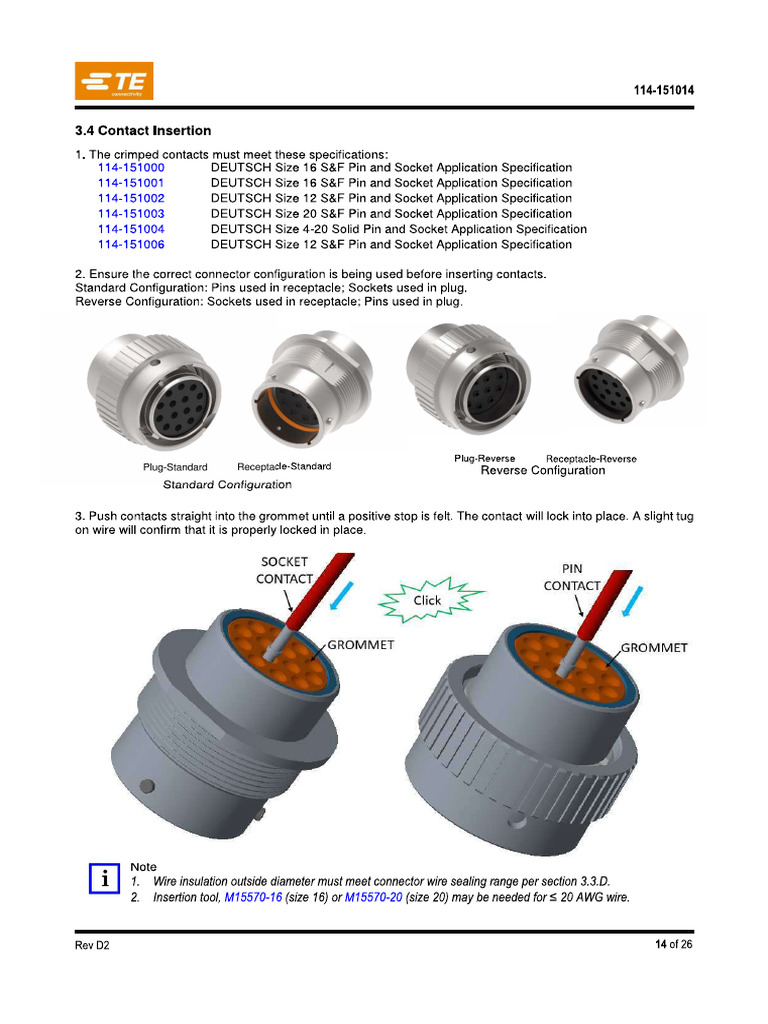 TE connectivity

114-151014

3.4 Contact Insertion

1. The crimped contacts must meet these specifications:

114-151000 DEUTSCH Size 16 S&F Pin and Socket Application Specification
114-151001 DEUTSCH Size 16 S&F Pin and Socket Application Specification
114-151002 DEUTSCH Size 12 S&F Pin and Socket Application Specification
114-151003 DEUTSCH Size 20 S&F Pin and Socket Application Specification
114-151004 DEUTSCH Size 4-20 Solid Pin and Socket Application Specification
114-151006 DEUTSCH Size 12 S&F Pin and Socket Application Specification

2. Ensure the correct connector configuration is being used before inserting contacts.
Standard Configuration: Pins used in receptacle; Sockets used in plug.
Reverse Configuration: Sockets used in receptacle; Pins used in plug.

Plug-Standard
Receptacle-Standard
Standard Configuration

Plug-Reverse
Receptacle-Reverse
Reverse Configuration

3. Push contacts straight into the grommet until a positive stop is felt. The contact will lock into place. A slight tug on wire will confirm that it is properly locked in place.

SOCKET CONTACT
GROMMET
Click
PIN CONTACT
GROMMET

i
Note
1. Wire insulation outside diameter must meet connector wire sealing range per section 3.3.D.
2. Insertion tool, M15570-16 (size 16) or M15570-20 (size 20) may be needed for ≤ 20 AWG wire.

Rev D2

14 of 26