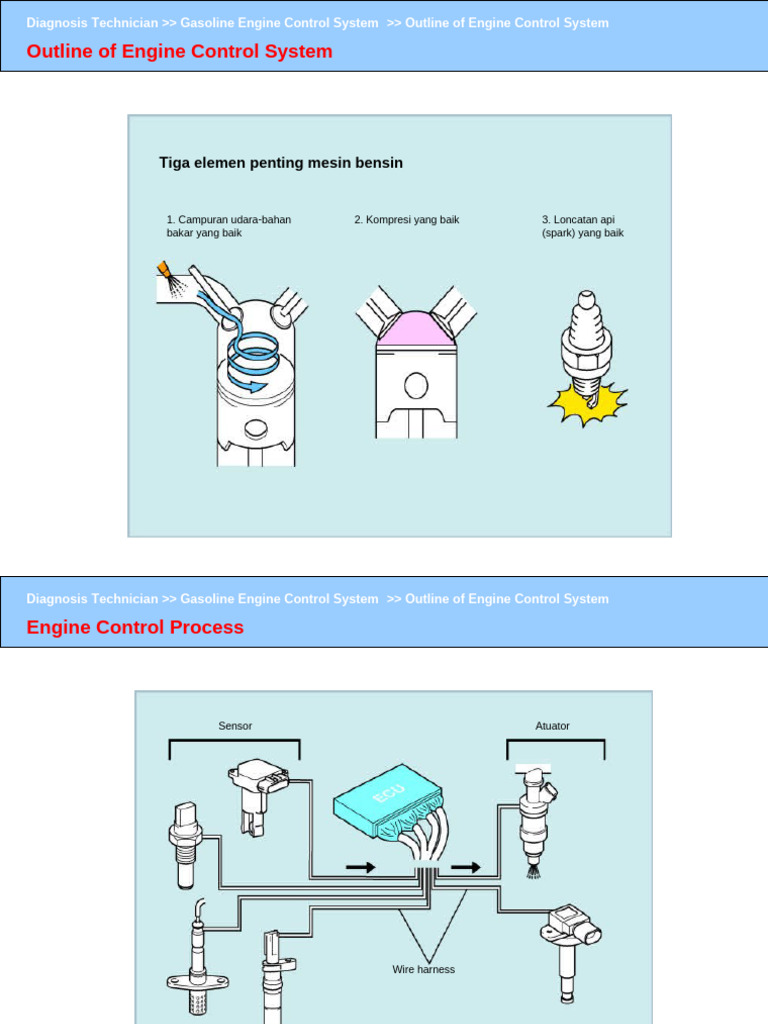 Diagnosis Technician >> Gasoline Engine Control System >> Outline of Engine Control System

Outline of Engine Control System

Tiga elemen penting mesin bensin

1. Campuran udara-bahan bakar yang baik

2. Kompresi yang baik

3. Loncatan api (spark) yang baik

Diagnosis Technician >> Gasoline Engine Control System >> Outline of Engine Control System

Engine Control Process

Sensor

Atuator

ECU

Wire harness