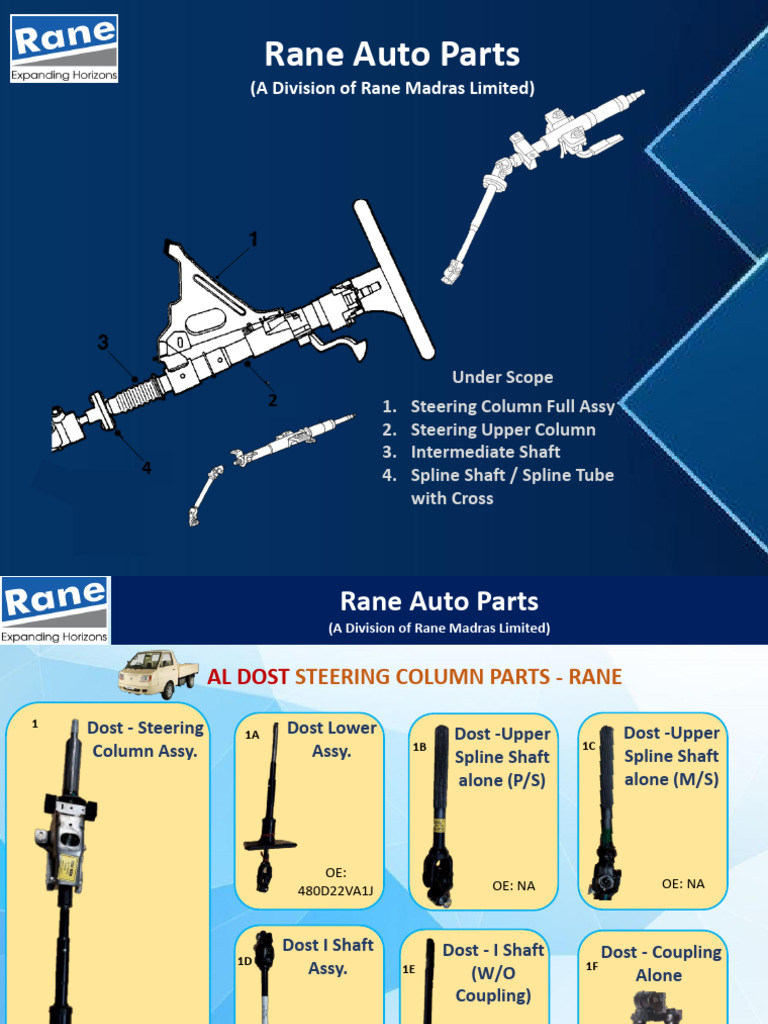 Rane
Expanding Horizons

Rane Auto Parts
(A Division of Rane Madras Limited)

1
3
2
4

Under Scope
1. Steering Column Full Assy
2. Steering Upper Column
3. Intermediate Shaft
4. Spline Shaft / Spline Tube with Cross

Rane
Expanding Horizons

Rane Auto Parts
(A Division of Rane Madras Limited)

AL DOST STEERING COLUMN PARTS - RANE

1 Dost - Steering Column Assy.

1A Dost Lower Assy.
OE: 480D22VA1J

1B Dost -Upper Spline Shaft alone (P/S)
OE: NA

1C Dost -Upper Spline Shaft alone (M/S)
OE: NA

1D Dost I Shaft Assy.

1E Dost - I Shaft (W/O Coupling)

1F Dost - Coupling Alone