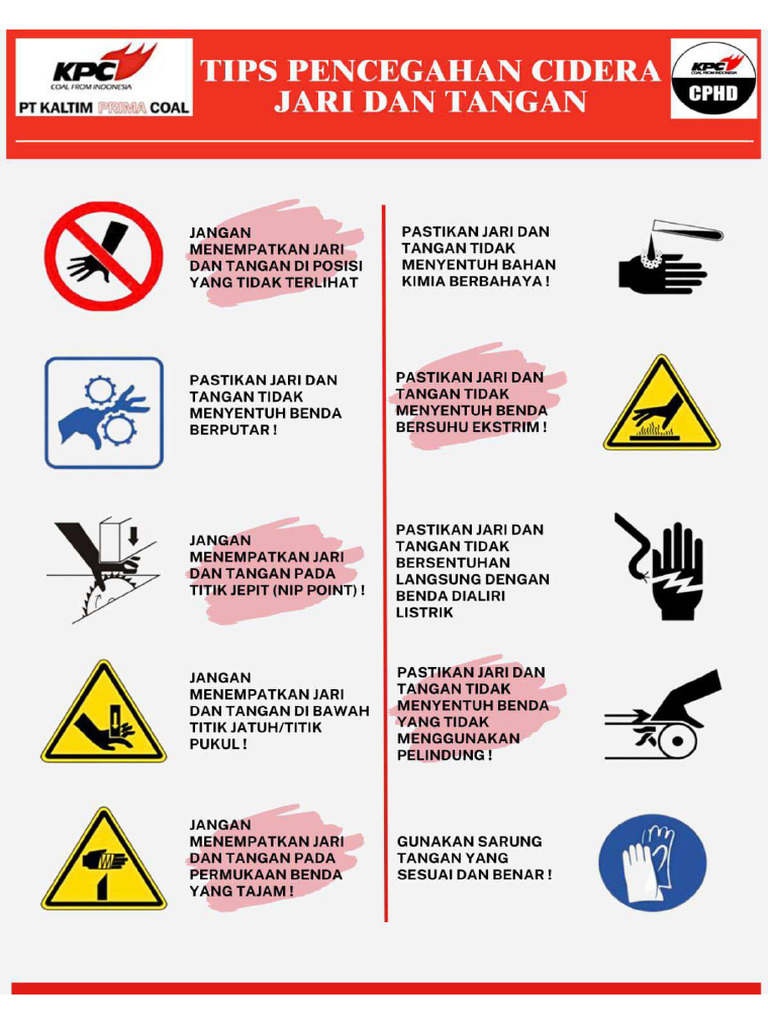 KPC
COAL FROM INDONESIA
PT KALTIM PRIMA COAL

TIPS PENCEGAHAN CIDERA JARI DAN TANGAN

KPC
COAL FROM INDONESIA
CPHD

JANGAN MENEMPATKAN JARI DAN TANGAN DI POSISI YANG TIDAK TERLIHAT

PASTIKAN JARI DAN TANGAN TIDAK MENYENTUH BENDA BERPUTAR !

JANGAN MENEMPATKAN JARI DAN TANGAN PADA TITIK JEPIT (NIP POINT) !

JANGAN MENEMPATKAN JARI DAN TANGAN DI BAWAH TITIK JATUH/TITIK PUKUL !

JANGAN MENEMPATKAN JARI DAN TANGAN PADA PERMUKAAN BENDA YANG TAJAM !

PASTIKAN JARI DAN TANGAN TIDAK MENYENTUH BAHAN KIMIA BERBAHAYA !

PASTIKAN JARI DAN TANGAN TIDAK MENYENTUH BENDA BERSUHU EKSTRIM !

PASTIKAN JARI DAN TANGAN TIDAK BERSENTUHAN LANGSUNG DENGAN BENDA DIALIRI LISTRIK

PASTIKAN JARI DAN TANGAN TIDAK MENYENTUH BENDA YANG TIDAK MENGGUNAKAN PELINDUNG !

GUNAKAN SARUNG TANGAN YANG SESUAI DAN BENAR !