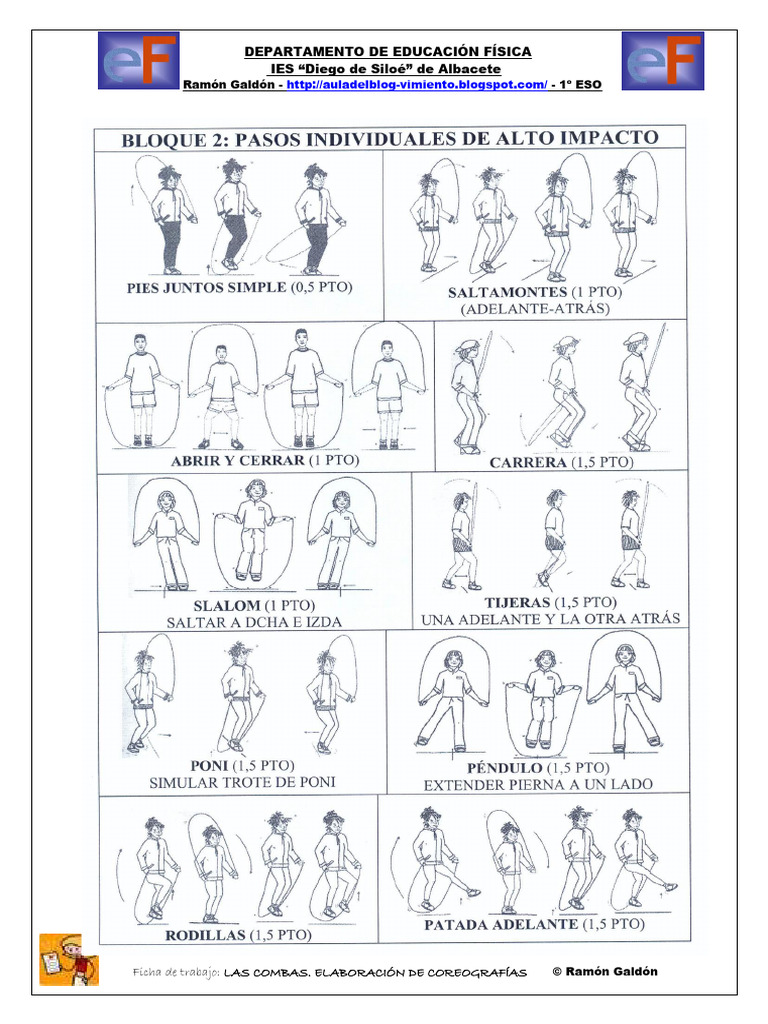 eF

DEPARTAMENTO DE EDUCACIÓN FÍSICA
IES "Diego de Siloé" de Albacete
Ramón Galdón - http://auladelblog-vimiento.blogspot.com/ - 1º ESO

eF

BLOQUE 2: PASOS INDIVIDUALES DE ALTO IMPACTO

PIES JUNTOS SIMPLE (0,5 PTO)

SALTAMONTES (1 PTO)
(ADELANTE-ATRÁS)

ABRIR Y CERRAR (1 PTO)

CARRERA (1,5 PTO)

SLALOM (1 PTO)
SALTAR A DCHA E IZDA

TIJERAS (1,5 PTO)
UNA ADELANTE Y LA OTRA ATRÁS

PONI (1,5 PTO)
SIMULAR TROTE DE PONI

PÉNDULO (1,5 PTO)
EXTENDER PIERNA A UN LADO

RODILLAS (1,5 PTO)

PATADA ADELANTE (1,5 PTO)

Ficha de trabajo: LAS COMBAS. ELABORACIÓN DE COREOGRAFÍAS © Ramón Galdón