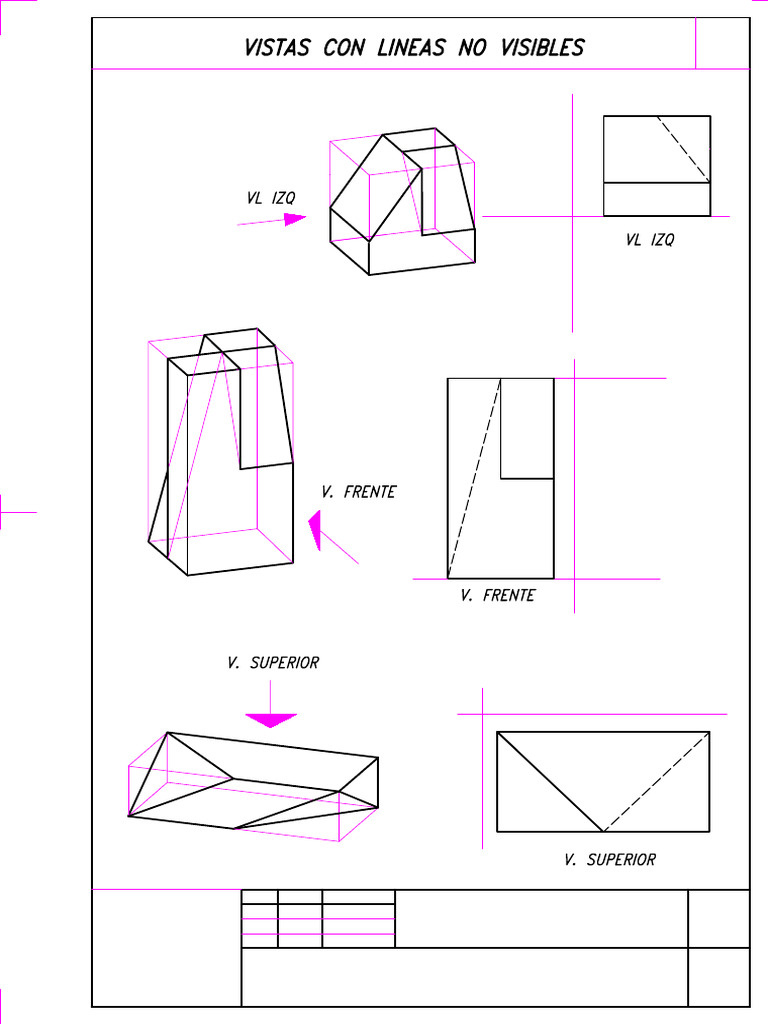 VISTAS CON LINEAS NO VISIBLES

VL IZQ

VL IZQ

V. FRENTE

V. FRENTE

V. SUPERIOR

V. SUPERIOR