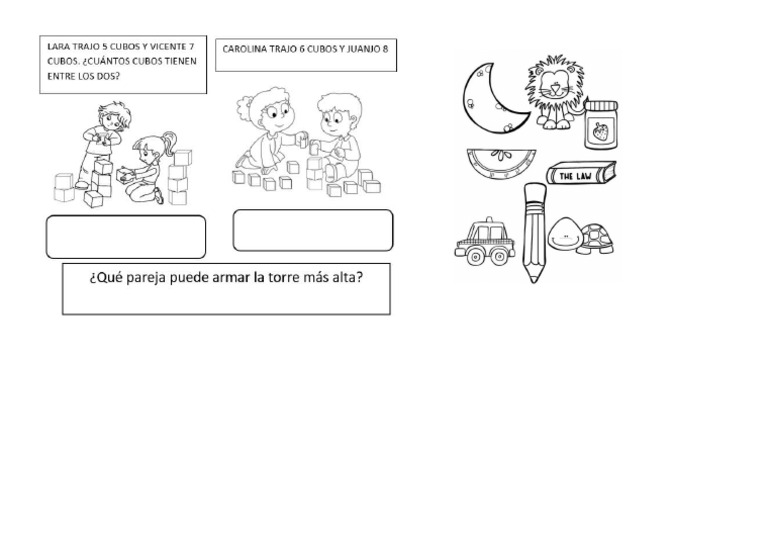 LARA TRAJO 5 CUBOS Y VICENTE 7 CUBOS. ¿CUÁNTOS CUBOS TIENEN ENTRE LOS DOS?

CAROLINA TRAJO 6 CUBOS Y JUANJO 8

¿Qué pareja puede armar la torre más alta?

THE LAW