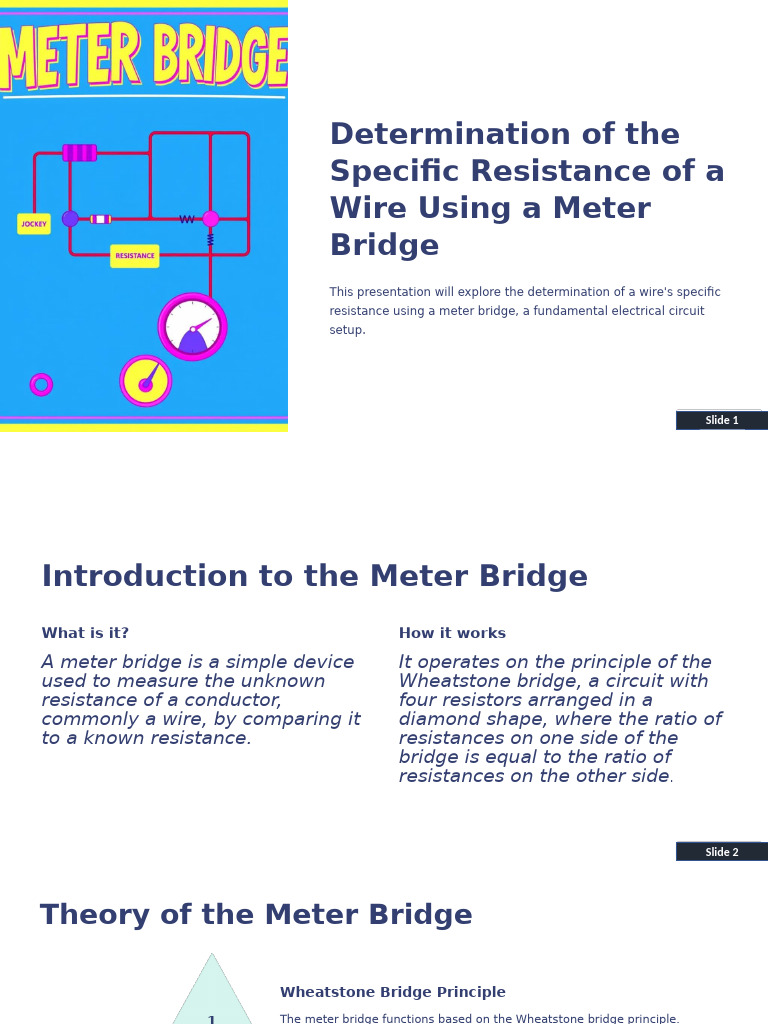 METER BRIDGE

JOCKEY

RESISTANCE

Determination of the Specific Resistance of a Wire Using a Meter Bridge

This presentation will explore the determination of a wire's specific resistance using a meter bridge, a fundamental electrical circuit setup.

Slide 1

Introduction to the Meter Bridge

What is it?

A meter bridge is a simple device used to measure the unknown resistance of a conductor, commonly a wire, by comparing it to a known resistance.

How it works

It operates on the principle of the Wheatstone bridge, a circuit with four resistors arranged in a diamond shape, where the ratio of resistances on one side of the bridge is equal to the ratio of resistances on the other side.

Slide 2

Theory of the Meter Bridge

1

Wheatstone Bridge Principle

The meter bridge functions based on the Wheatstone bridge principle.