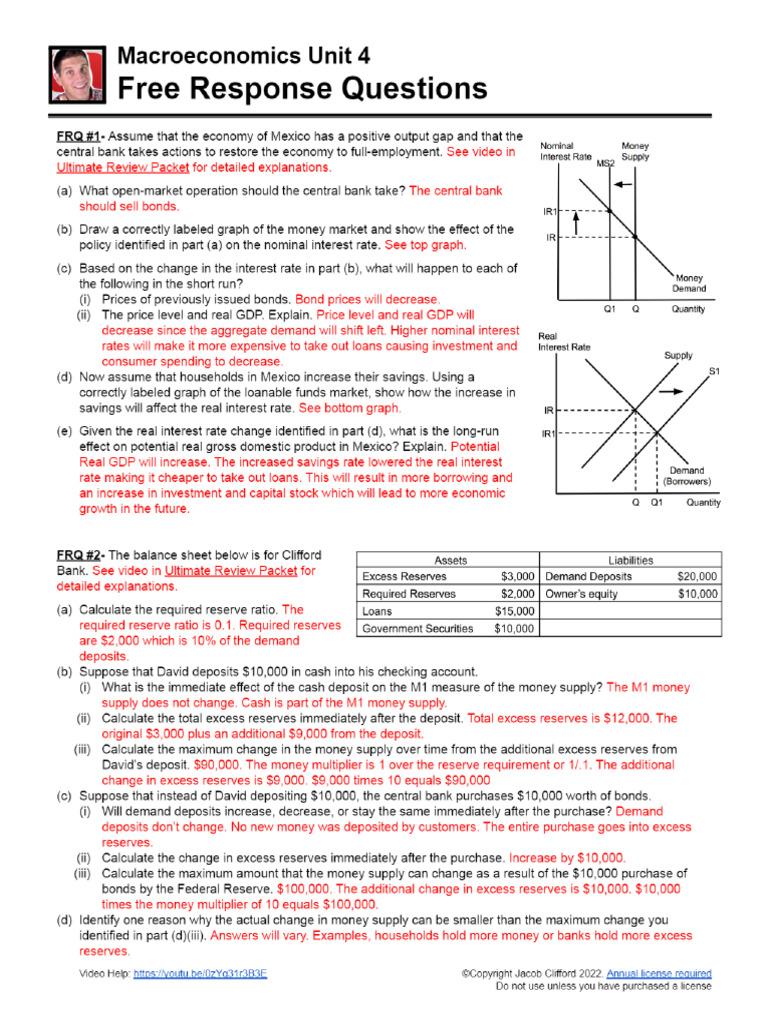 Macroeconomics Unit 4
Free Response Questions

FRQ #1- Assume that the economy of Mexico has a positive output gap and that the central bank takes actions to restore the economy to full-employment. See video in Ultimate Review Packet for detailed explanations.

(a) What open-market operation should the central bank take? The central bank should sell bonds.

(b) Draw a correctly labeled graph of the money market and show the effect of the policy identified in part (a) on the nominal interest rate. See top graph.

(c) Based on the change in the interest rate in part (b), what will happen to each of the following in the short run?
(i) Prices of previously issued bonds. Bond prices will decrease.
(ii) The price level and real GDP. Explain. Price level and real GDP will decrease since the aggregate demand will shift left. Higher nominal interest rates will make it more expensive to take out loans causing investment and consumer spending to decrease.

(d) Now assume that households in Mexico increase their savings. Using a correctly labeled graph of the loanable funds market, show how the increase in savings will affect the real interest rate. See bottom graph.

(e) Given the real interest rate change identified in part (d), what is the long-run effect on potential real gross domestic product in Mexico? Explain. Potential Real GDP will increase. The increased savings rate lowered the real interest rate making it cheaper to take out loans. This will result in more borrowing and an increase in investment and capital stock which will lead to more economic growth in the future.

Nominal Interest Rate
Money Supply
MS2
IR1
IR
Money Demand
Q1
Q
Quantity

Real Interest Rate
Supply
S1
IR
IR1
Demand (Borrowers)
Q
Q1
Quantity

FRQ #2- The balance sheet below is for Clifford Bank. See video in Ultimate Review Packet for detailed explanations.

| Assets | | Liabilities | |
|---|---|---|---|
| Excess Reserves | $3,000 | Demand Deposits | $20,000 |
| Required Reserves | $2,000 | Owner's equity | $10,000 |
| Loans | $15,000 | | |
| Government Securities | $10,000 | | |

(a) Calculate the required reserve ratio. The required reserve ratio is 0.1. Required reserves are $2,000 which is 10% of the demand deposits.

(b) Suppose that David deposits $10,000 in cash into his checking account.
(i) What is the immediate effect of the cash deposit on the M1 measure of the money supply? The M1 money supply does not change. Cash is part of the M1 money supply.
(ii) Calculate the total excess reserves immediately after the deposit. Total excess reserves is $12,000. The original $3,000 plus an additional $9,000 from the deposit.
(iii) Calculate the maximum change in the money supply over time from the additional excess reserves from David's deposit. $90,000. The money multiplier is 1 over the reserve requirement or 1/.1. The additional change in excess reserves is $9,000. $9,000 times 10 equals $90,000

(c) Suppose that instead of David depositing $10,000, the central bank purchases $10,000 worth of bonds.
(i) Will demand deposits increase, decrease, or stay the same immediately after the purchase? Demand deposits don't change. No new money was deposited by customers. The entire purchase goes into excess reserves.
(ii) Calculate the change in excess reserves immediately after the purchase. Increase by $10,000.
(iii) Calculate the maximum amount that the money supply can change as a result of the $10,000 purchase of bonds by the Federal Reserve. $100,000. The additional change in excess reserves is $10,000. $10,000 times the money multiplier of 10 equals $100,000.

(d) Identify one reason why the actual change in money supply can be smaller than the maximum change you identified in part (d)(iii). Answers will vary. Examples, households hold more money or banks hold more excess reserves.

Video Help: https://youtu.be/0zYq31r3B3E
©Copyright Jacob Clifford 2022. Annual license required
Do not use unless you have purchased a license