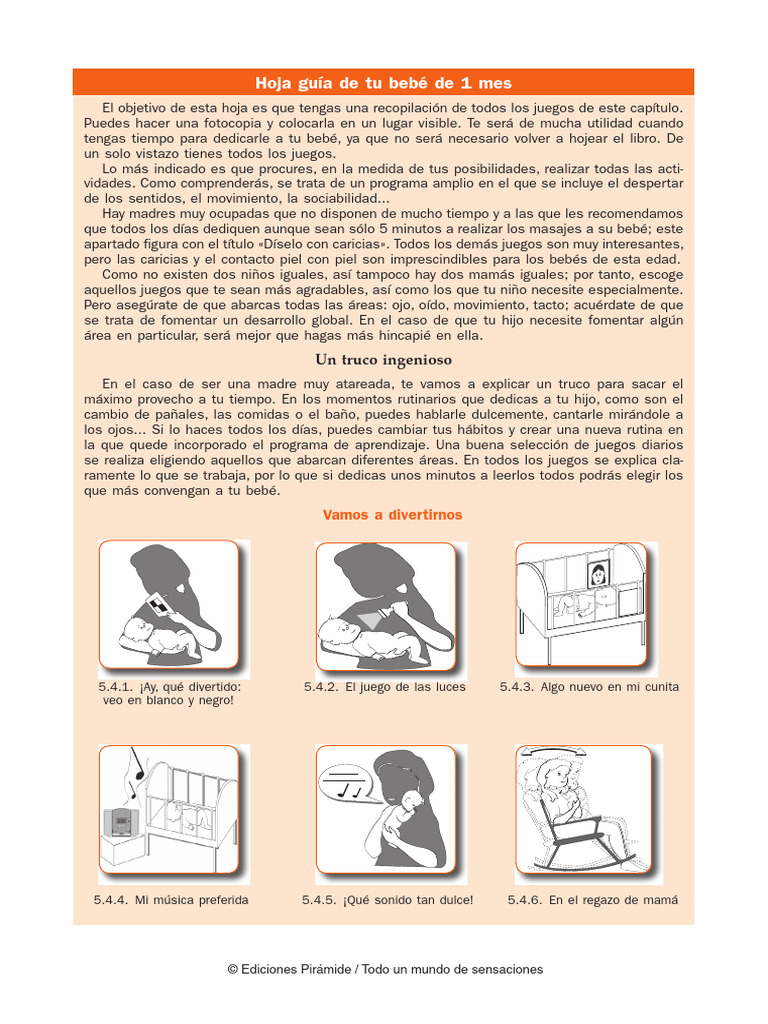 Hoja guía de tu bebé de 1 mes

El objetivo de esta hoja es que tengas una recopilación de todos los juegos de este capítulo. Puedes hacer una fotocopia y colocarla en un lugar visible. Te será de mucha utilidad cuando tengas tiempo para dedicarle a tu bebé, ya que no será necesario volver a hojear el libro. De un solo vistazo tienes todos los juegos.

Lo más indicado es que procures, en la medida de tus posibilidades, realizar todas las actividades. Como comprenderás, se trata de un programa amplio en el que se incluye el despertar de los sentidos, el movimiento, la sociabilidad...

Hay madres muy ocupadas que no disponen de mucho tiempo y a las que les recomendamos que todos los días dediquen aunque sean sólo 5 minutos a realizar los masajes a su bebé; este apartado figura con el título «Díselo con caricias». Todos los demás juegos son muy interesantes, pero las caricias y el contacto piel con piel son imprescindibles para los bebés de esta edad.

Como no existen dos niños iguales, así tampoco hay dos mamás iguales; por tanto, escoge aquellos juegos que te sean más agradables, así como los que tu niño necesite especialmente. Pero asegúrate de que abarcas todas las áreas: ojo, oído, movimiento, tacto; acuérdate de que se trata de fomentar un desarrollo global. En el caso de que tu hijo necesite fomentar algún área en particular, será mejor que hagas más hincapié en ella.

Un truco ingenioso

En el caso de ser una madre muy atareada, te vamos a explicar un truco para sacar el máximo provecho a tu tiempo. En los momentos rutinarios que dedicas a tu hijo, como son el cambio de pañales, las comidas o el baño, puedes hablarle dulcemente, cantarle mirándole a los ojos... Si lo haces todos los días, puedes cambiar tus hábitos y crear una nueva rutina en la que quede incorporado el programa de aprendizaje. Una buena selección de juegos diarios se realiza eligiendo aquellos que abarcan diferentes áreas. En todos los juegos se explica claramente lo que se trabaja, por lo que si dedicas unos minutos a leerlos todos podrás elegir los que más convengan a tu bebé.

Vamos a divertirnos

5.4.1. ¡Ay, qué divertido: veo en blanco y negro!

5.4.2. El juego de las luces

5.4.3. Algo nuevo en mi cunita

5.4.4. Mi música preferida

5.4.5. ¡Qué sonido tan dulce!

5.4.6. En el regazo de mamá

© Ediciones Pirámide / Todo un mundo de sensaciones