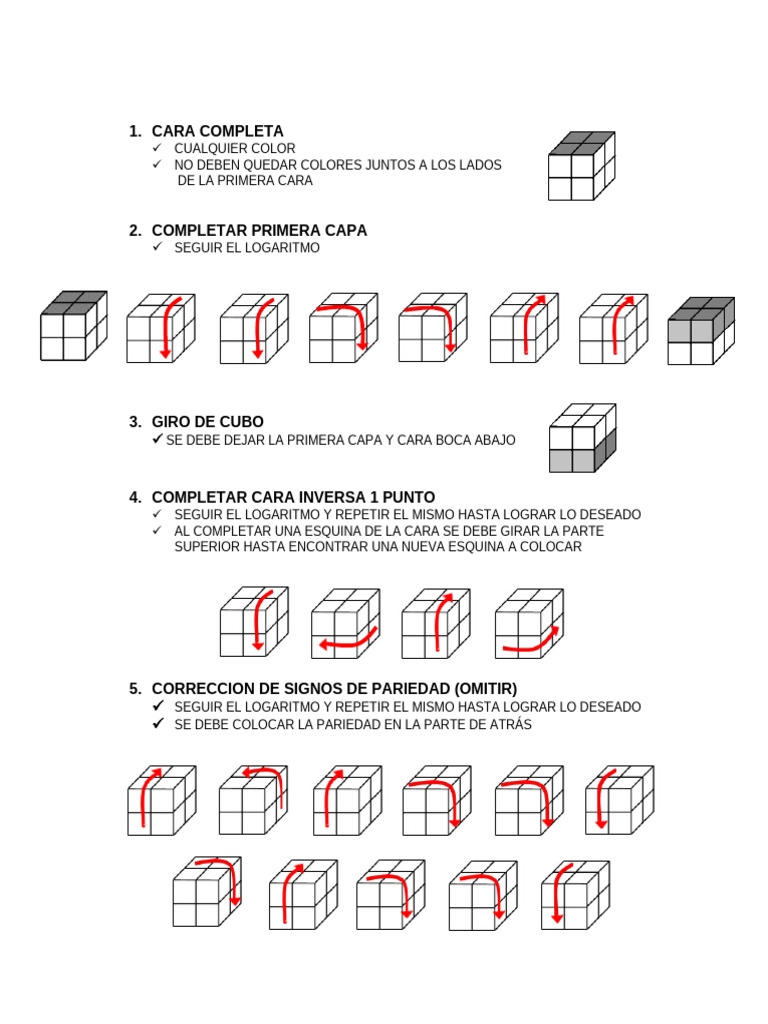 1. CARA COMPLETA
✓ CUALQUIER COLOR
✓ NO DEBEN QUEDAR COLORES JUNTOS A LOS LADOS DE LA PRIMERA CARA

2. COMPLETAR PRIMERA CAPA
✓ SEGUIR EL LOGARITMO

3. GIRO DE CUBO
✓ SE DEBE DEJAR LA PRIMERA CAPA Y CARA BOCA ABAJO

4. COMPLETAR CARA INVERSA 1 PUNTO
✓ SEGUIR EL LOGARITMO Y REPETIR EL MISMO HASTA LOGRAR LO DESEADO
✓ AL COMPLETAR UNA ESQUINA DE LA CARA SE DEBE GIRAR LA PARTE SUPERIOR HASTA ENCONTRAR UNA NUEVA ESQUINA A COLOCAR

5. CORRECCION DE SIGNOS DE PARIEDAD (OMITIR)
✓ SEGUIR EL LOGARITMO Y REPETIR EL MISMO HASTA LOGRAR LO DESEADO
✓ SE DEBE COLOCAR LA PARIEDAD EN LA PARTE DE ATRÁS