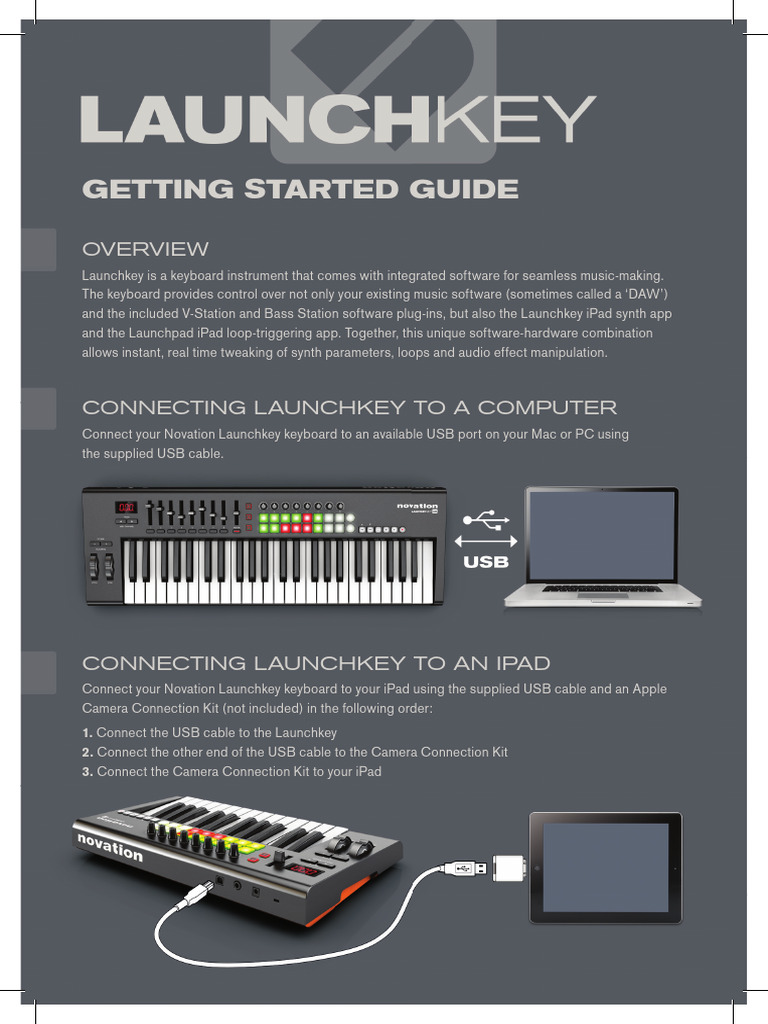 LAUNCHKEY

GETTING STARTED GUIDE

OVERVIEW

Launchkey is a keyboard instrument that comes with integrated software for seamless music-making. The keyboard provides control over not only your existing music software (sometimes called a 'DAW') and the included V-Station and Bass Station software plug-ins, but also the Launchkey iPad synth app and the Launchpad iPad loop-triggering app. Together, this unique software-hardware combination allows instant, real time tweaking of synth parameters, loops and audio effect manipulation.

CONNECTING LAUNCHKEY TO A COMPUTER

Connect your Novation Launchkey keyboard to an available USB port on your Mac or PC using the supplied USB cable.

novation

USB

CONNECTING LAUNCHKEY TO AN IPAD

Connect your Novation Launchkey keyboard to your iPad using the supplied USB cable and an Apple Camera Connection Kit (not included) in the following order:

1. Connect the USB cable to the Launchkey
2. Connect the other end of the USB cable to the Camera Connection Kit
3. Connect the Camera Connection Kit to your iPad

novation