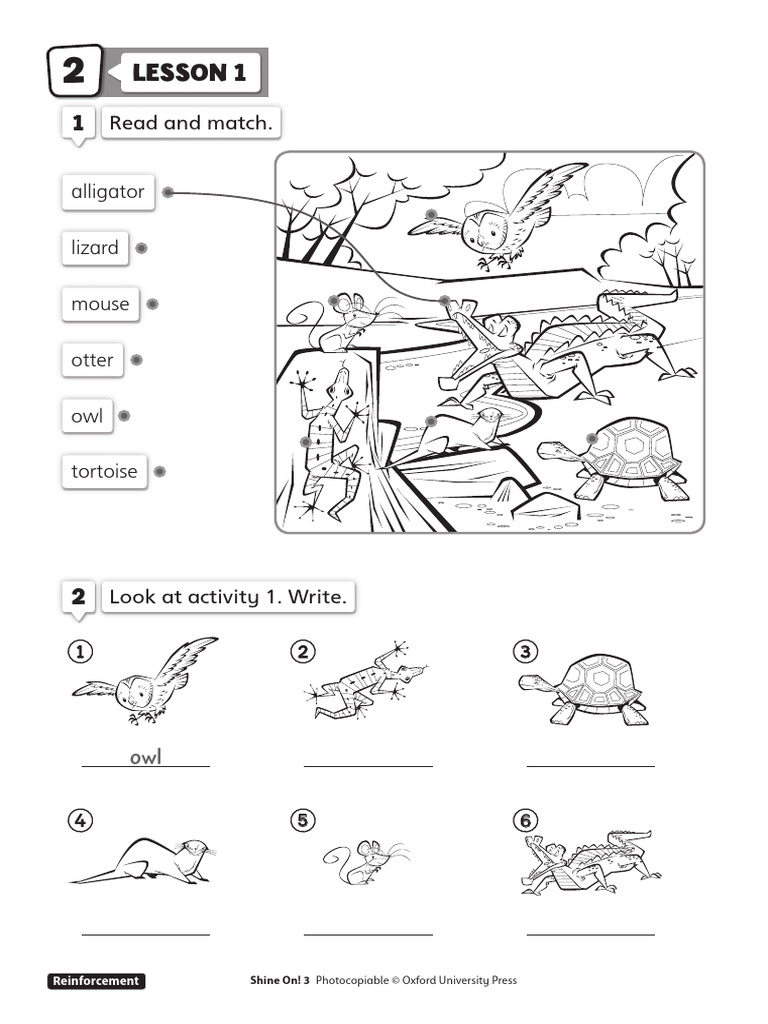 2 LESSON 1

1 Read and match.

alligator

lizard

mouse

otter

owl

tortoise

2 Look at activity 1. Write.

1 owl

2

3

4

5

6

Reinforcement

Shine On! 3 Photocopiable © Oxford University Press