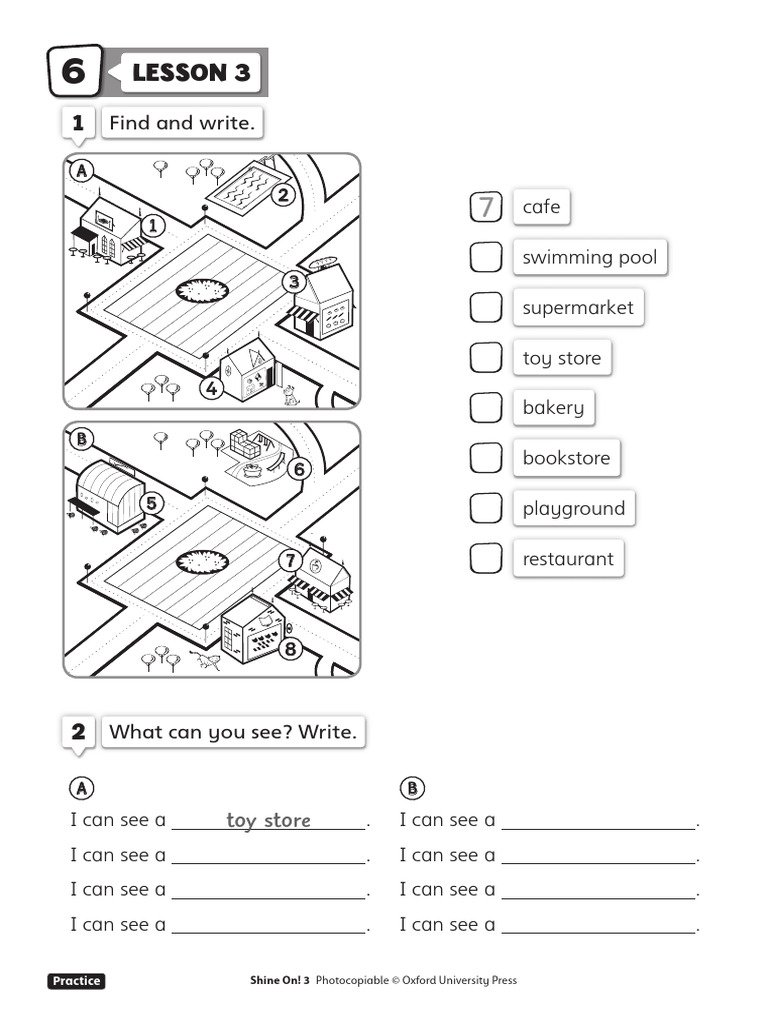 6 LESSON 3

1 Find and write.

A
1
2
3
4

B
5
6
7
8

7 cafe
swimming pool
supermarket
toy store
bakery
bookstore
playground
restaurant

2 What can you see? Write.

A
I can see a toy store.
I can see a ____________.
I can see a ____________.
I can see a ____________.

B
I can see a ____________.
I can see a ____________.
I can see a ____________.
I can see a ____________.

Practice

Shine On! 3 Photocopiable © Oxford University Press