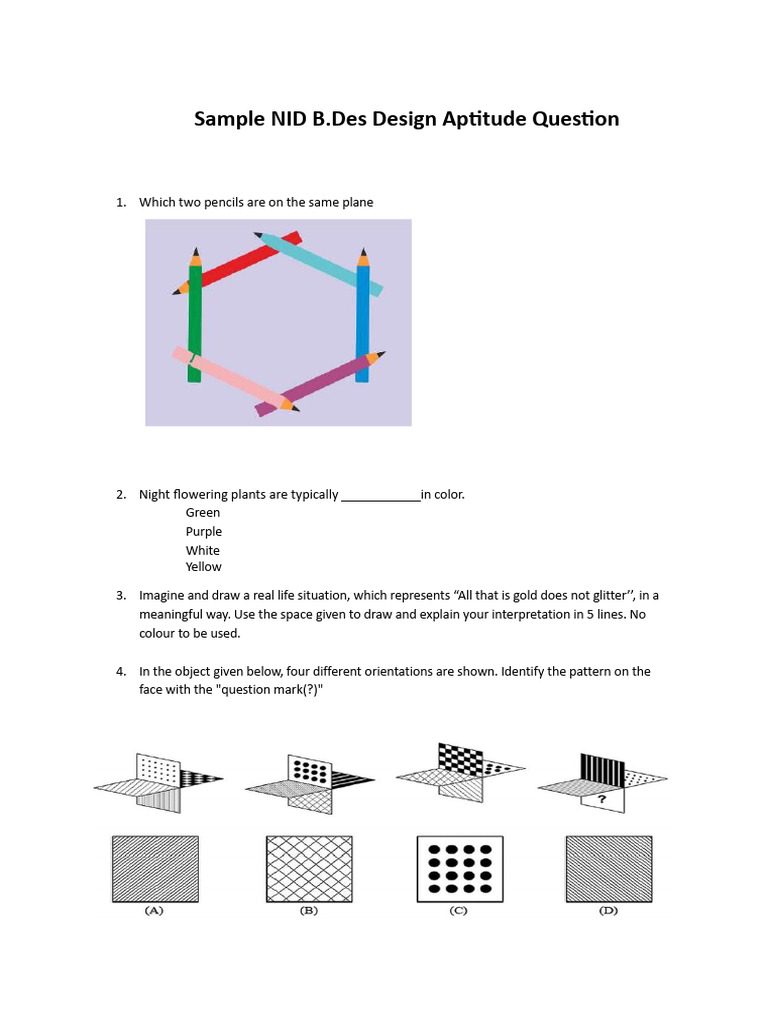 Sample NID B.Des Design Aptitude Question

1. Which two pencils are on the same plane

2. Night flowering plants are typically ____________in color.
Green
Purple
White
Yellow

3. Imagine and draw a real life situation, which represents “All that is gold does not glitter’’, in a meaningful way. Use the space given to draw and explain your interpretation in 5 lines. No colour to be used.

4. In the object given below, four different orientations are shown. Identify the pattern on the face with the "question mark(?)"

?

(A)

(B)

(C)

(D)