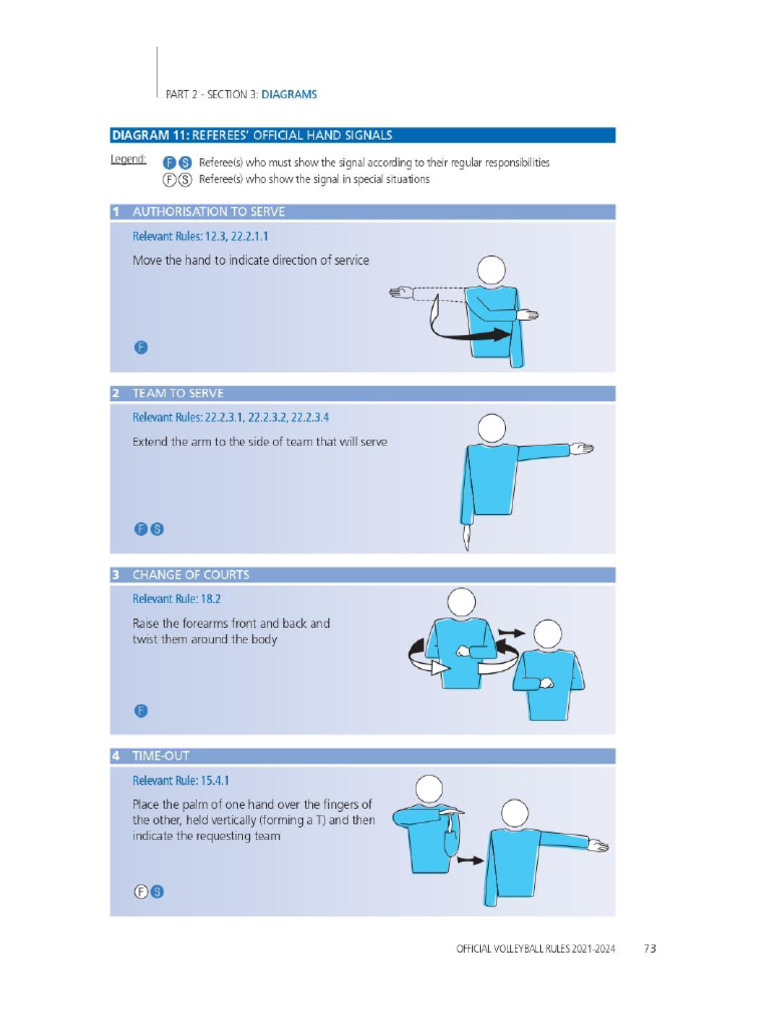 PART 2 - SECTION 3: DIAGRAMS

DIAGRAM 11: REFEREES' OFFICIAL HAND SIGNALS

Legend: F S Referee(s) who must show the signal according to their regular responsibilities
F S Referee(s) who show the signal in special situations

1 AUTHORISATION TO SERVE

Relevant Rules: 12.3, 22.2.1.1

Move the hand to indicate direction of service

F

2 TEAM TO SERVE

Relevant Rules: 22.2.3.1, 22.2.3.2, 22.2.3.4

Extend the arm to the side of team that will serve

F S

3 CHANGE OF COURTS

Relevant Rule: 18.2

Raise the forearms front and back and twist them around the body

F

4 TIME-OUT

Relevant Rule: 15.4.1

Place the palm of one hand over the fingers of the other, held vertically (forming a T) and then indicate the requesting team

F S

OFFICIAL VOLLEYBALL RULES 2021-2024 73