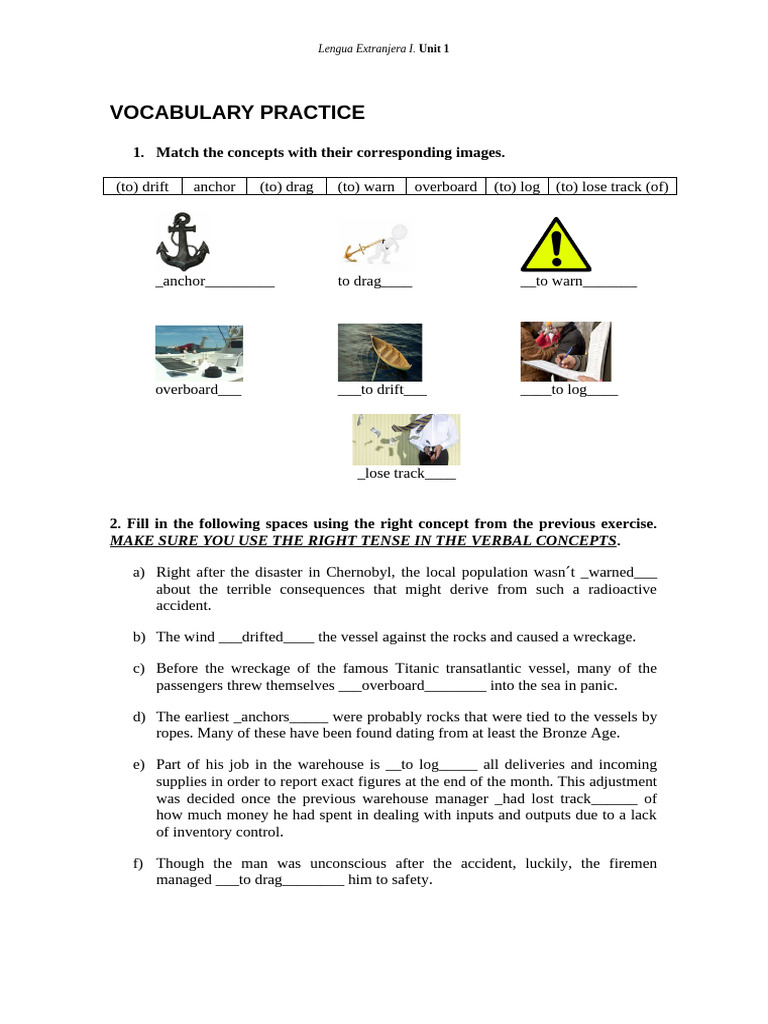 Lengua Extranjera I. Unit 1

VOCABULARY PRACTICE

1. Match the concepts with their corresponding images.

| (to) drift | anchor | (to) drag | (to) warn | overboard | (to) log | (to) lose track (of) |
|---|---|---|---|---|---|---|

_anchor_________

to drag____

__to warn_______

overboard___

___to drift___

____to log____

_lose track____

2. Fill in the following spaces using the right concept from the previous exercise. MAKE SURE YOU USE THE RIGHT TENSE IN THE VERBAL CONCEPTS.

a) Right after the disaster in Chernobyl, the local population wasn´t _warned___ about the terrible consequences that might derive from such a radioactive accident.

b) The wind ___drifted____ the vessel against the rocks and caused a wreckage.

c) Before the wreckage of the famous Titanic transatlantic vessel, many of the passengers threw themselves ___overboard________ into the sea in panic.

d) The earliest _anchors_____ were probably rocks that were tied to the vessels by ropes. Many of these have been found dating from at least the Bronze Age.

e) Part of his job in the warehouse is __to log_____ all deliveries and incoming supplies in order to report exact figures at the end of the month. This adjustment was decided once the previous warehouse manager _had lost track______ of how much money he had spent in dealing with inputs and outputs due to a lack of inventory control.

f) Though the man was unconscious after the accident, luckily, the firemen managed ___to drag________ him to safety.