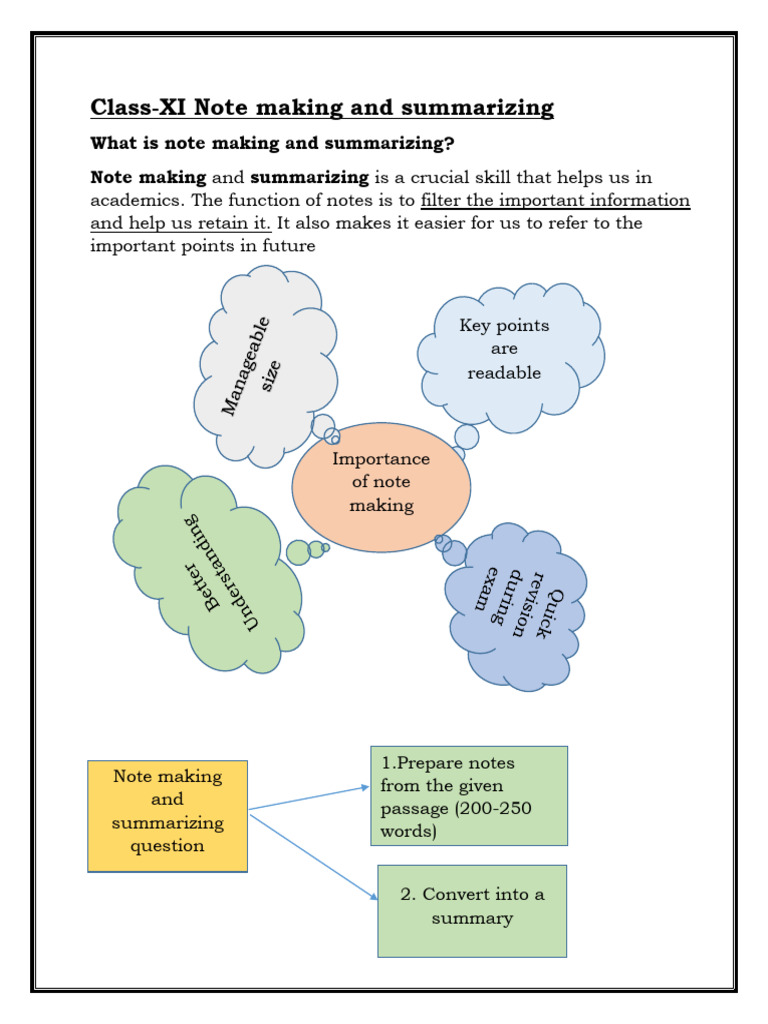 Class-XI Note making and summarizing

What is note making and summarizing?

Note making and summarizing is a crucial skill that helps us in academics. The function of notes is to filter the important information and help us retain it. It also makes it easier for us to refer to the important points in future

Manageable size

Key points are readable

Importance of note making

Better Understanding

Quick revision during exam

Note making and summarizing question

1.Prepare notes from the given passage (200-250 words)

2. Convert into a summary