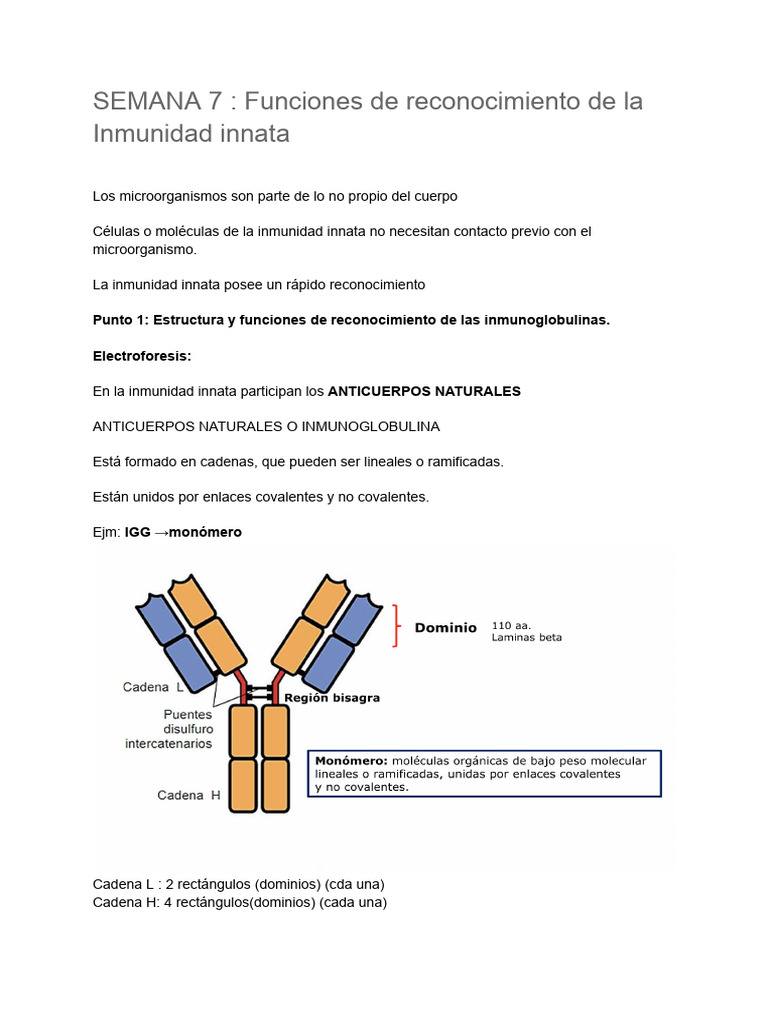 SEMANA 7 : Funciones de reconocimiento de la Inmunidad innata

Los microorganismos son parte de lo no propio del cuerpo

Células o moléculas de la inmunidad innata no necesitan contacto previo con el microorganismo.

La inmunidad innata posee un rápido reconocimiento

Punto 1: Estructura y funciones de reconocimiento de las inmunoglobulinas.

Electroforesis:

En la inmunidad innata participan los ANTICUERPOS NATURALES

ANTICUERPOS NATURALES O INMUNOGLOBULINA

Está formado en cadenas, que pueden ser lineales o ramificadas.

Están unidos por enlaces covalentes y no covalentes.

Ejm: IGG →monómero

Dominio
110 aa.
Laminas beta

Cadena L

Región bisagra

Puentes disulfuro intercatenarios

Cadena H

Monómero: moléculas orgánicas de bajo peso molecular lineales o ramificadas, unidas por enlaces covalentes y no covalentes.

Cadena L : 2 rectángulos (dominios) (cda una)
Cadena H: 4 rectángulos(dominios) (cada una)