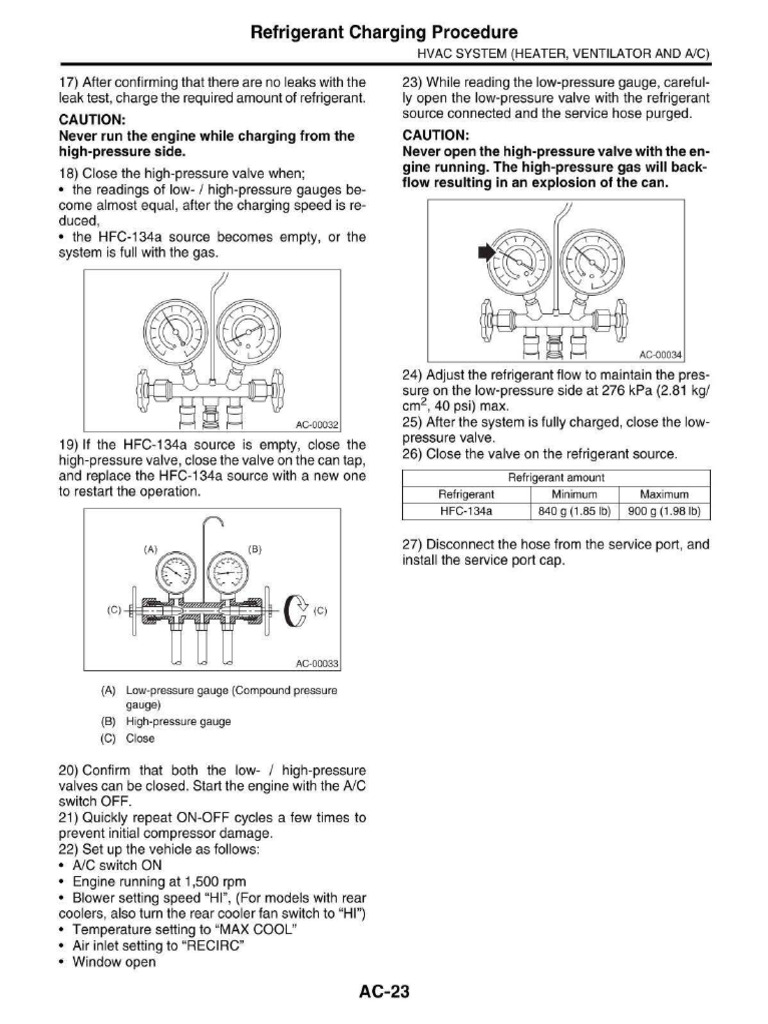 Refrigerant Charging Procedure

HVAC SYSTEM (HEATER, VENTILATOR AND A/C)

17) After confirming that there are no leaks with the leak test, charge the required amount of refrigerant.

CAUTION:
Never run the engine while charging from the high-pressure side.

18) Close the high-pressure valve when;
• the readings of low- / high-pressure gauges become almost equal, after the charging speed is reduced,
• the HFC-134a source becomes empty, or the system is full with the gas.

AC-00032

19) If the HFC-134a source is empty, close the high-pressure valve, close the valve on the can tap, and replace the HFC-134a source with a new one to restart the operation.

(A) (B) (C) (C)

AC-00033

(A) Low-pressure gauge (Compound pressure gauge)
(B) High-pressure gauge
(C) Close

20) Confirm that both the low- / high-pressure valves can be closed. Start the engine with the A/C switch OFF.
21) Quickly repeat ON-OFF cycles a few times to prevent initial compressor damage.
22) Set up the vehicle as follows:
• A/C switch ON
• Engine running at 1,500 rpm
• Blower setting speed "HI", (For models with rear coolers, also turn the rear cooler fan switch to "HI")
• Temperature setting to "MAX COOL"
• Air inlet setting to "RECIRC"
• Window open

23) While reading the low-pressure gauge, carefully open the low-pressure valve with the refrigerant source connected and the service hose purged.

CAUTION:
Never open the high-pressure valve with the engine running. The high-pressure gas will backflow resulting in an explosion of the can.

AC-00034

24) Adjust the refrigerant flow to maintain the pressure on the low-pressure side at 276 kPa (2.81 kg/cm$^2$, 40 psi) max.
25) After the system is fully charged, close the low-pressure valve.
26) Close the valve on the refrigerant source.

| Refrigerant amount | | |
|---|---|---|
| Refrigerant | Minimum | Maximum |
| HFC-134a | 840 g (1.85 lb) | 900 g (1.98 lb) |

27) Disconnect the hose from the service port, and install the service port cap.

AC-23