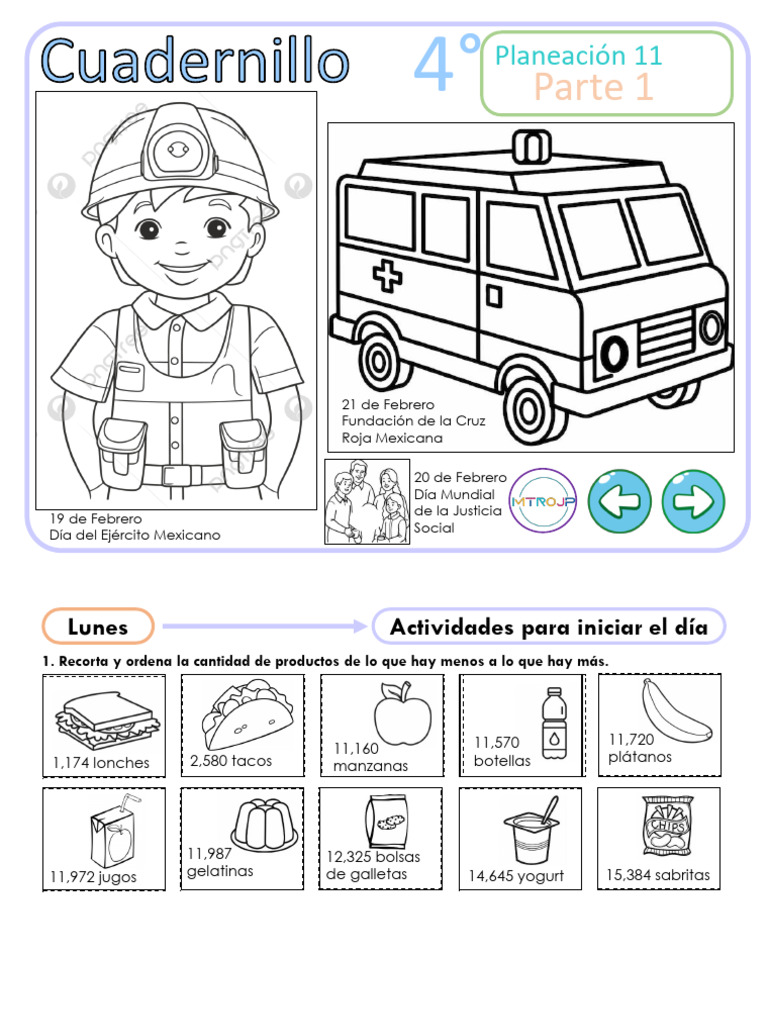 Cuadernillo

4°

Planeación 11
Parte 1

19 de Febrero
Día del Ejército Mexicano

21 de Febrero
Fundación de la Cruz Roja Mexicana

20 de Febrero
Día Mundial de la Justicia Social

MTROJP

Lunes

Actividades para iniciar el día

1. Recorta y ordena la cantidad de productos de lo que hay menos a lo que hay más.

1,174 lonches

2,580 tacos

11,160 manzanas

11,570 botellas

11,720 plátanos

11,972 jugos

11,987 gelatinas

12,325 bolsas de galletas

14,645 yogurt

CHIPS

15,384 sabritas