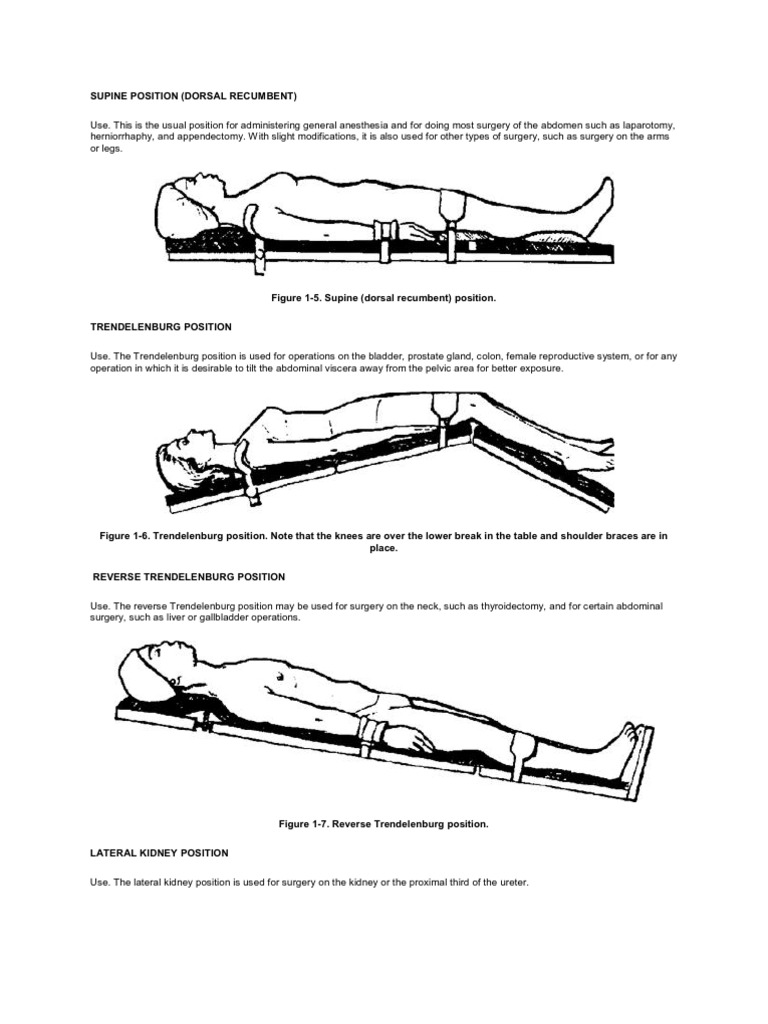 SUPINE POSITION (DORSAL RECUMBENT)

Use. This is the usual position for administering general anesthesia and for doing most surgery of the abdomen such as laparotomy, herniorrhaphy, and appendectomy. With slight modifications, it is also used for other types of surgery, such as surgery on the arms or legs.

Figure 1-5. Supine (dorsal recumbent) position.

TRENDELENBURG POSITION

Use. The Trendelenburg position is used for operations on the bladder, prostate gland, colon, female reproductive system, or for any operation in which it is desirable to tilt the abdominal viscera away from the pelvic area for better exposure.

Figure 1-6. Trendelenburg position. Note that the knees are over the lower break in the table and shoulder braces are in place.

REVERSE TRENDELENBURG POSITION

Use. The reverse Trendelenburg position may be used for surgery on the neck, such as thyroidectomy, and for certain abdominal surgery, such as liver or gallbladder operations.

Figure 1-7. Reverse Trendelenburg position.

LATERAL KIDNEY POSITION

Use. The lateral kidney position is used for surgery on the kidney or the proximal third of the ureter.