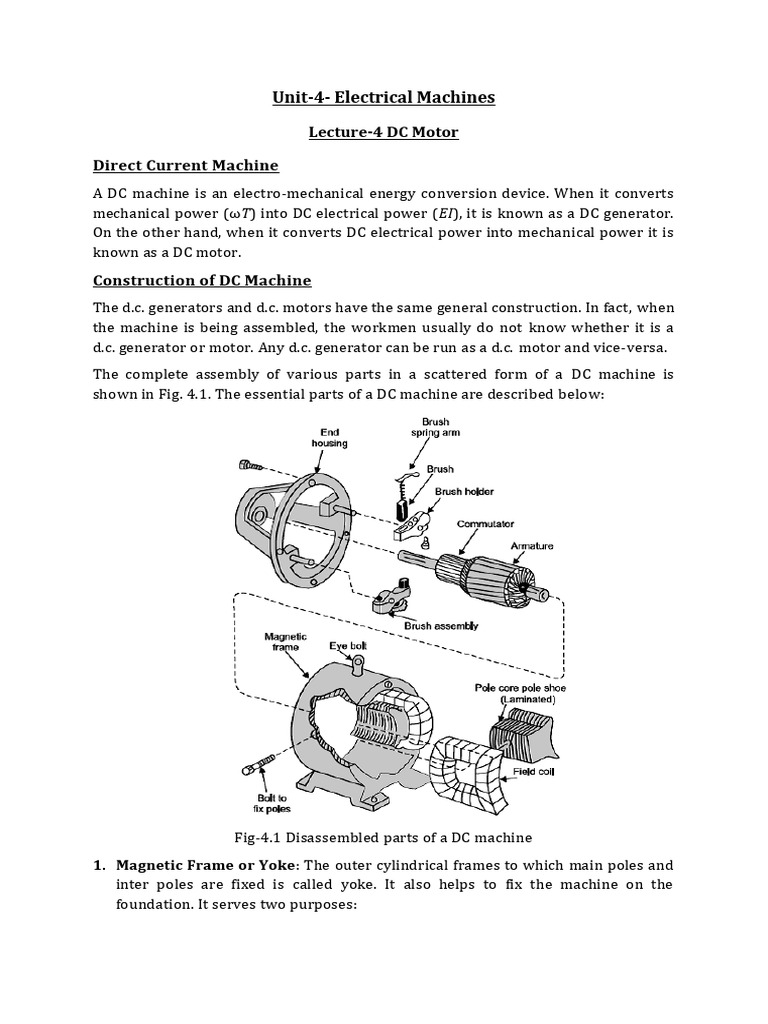 Unit-4- Electrical Machines

Lecture-4 DC Motor

Direct Current Machine

A DC machine is an electro-mechanical energy conversion device. When it converts mechanical power ($\omega T$) into DC electrical power ($EI$), it is known as a DC generator. On the other hand, when it converts DC electrical power into mechanical power it is known as a DC motor.

Construction of DC Machine

The d.c. generators and d.c. motors have the same general construction. In fact, when the machine is being assembled, the workmen usually do not know whether it is a d.c. generator or motor. Any d.c. generator can be run as a d.c. motor and vice-versa.

The complete assembly of various parts in a scattered form of a DC machine is shown in Fig. 4.1. The essential parts of a DC machine are described below:

End housing
Brush spring arm
Brush
Brush holder
Commutator
Armature
Brush assembly
Magnetic frame
Eye bolt
Pole core pole shoe (Laminated)
Field coil
Bolt to fix poles

Fig-4.1 Disassembled parts of a DC machine

1. Magnetic Frame or Yoke: The outer cylindrical frames to which main poles and inter poles are fixed is called yoke. It also helps to fix the machine on the foundation. It serves two purposes: