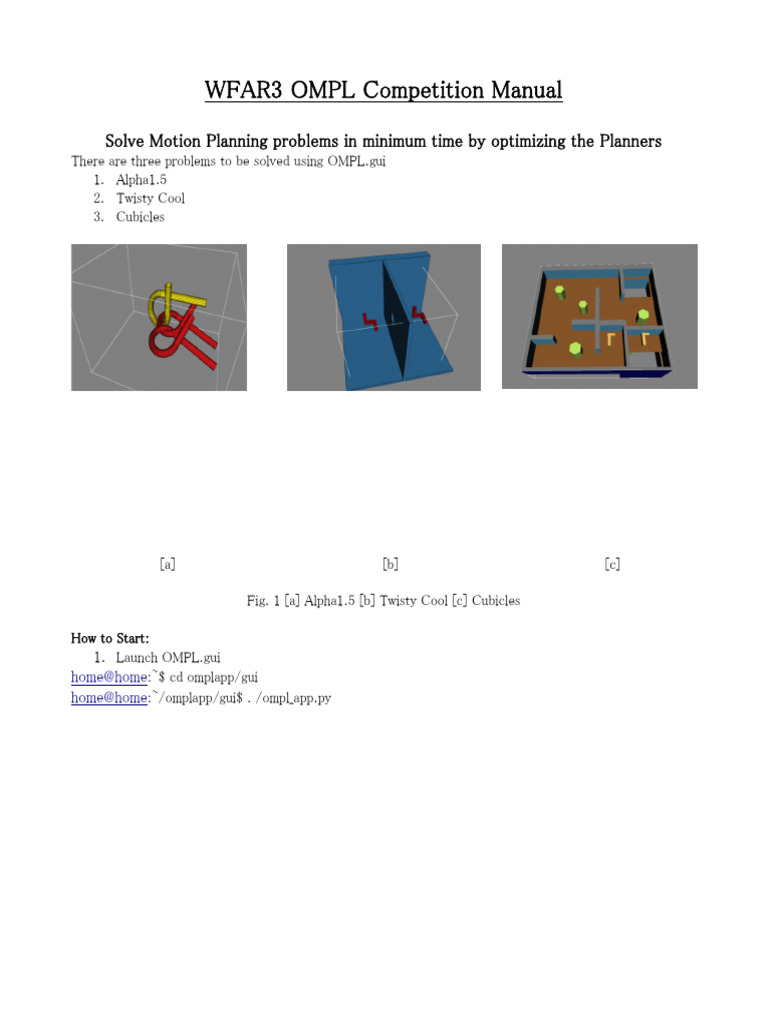 WFAR3 OMPL Competition Manual

Solve Motion Planning problems in minimum time by optimizing the Planners

There are three problems to be solved using OMPL.gui

1. Alpha1.5
2. Twisty Cool
3. Cubicles

[a] [b] [c]

Fig. 1 [a] Alpha1.5 [b] Twisty Cool [c] Cubicles

How to Start:

1. Launch OMPL.gui

home@home:~$ cd omplapp/gui

home@home:~/omplapp/gui$ . /ompl_app.py