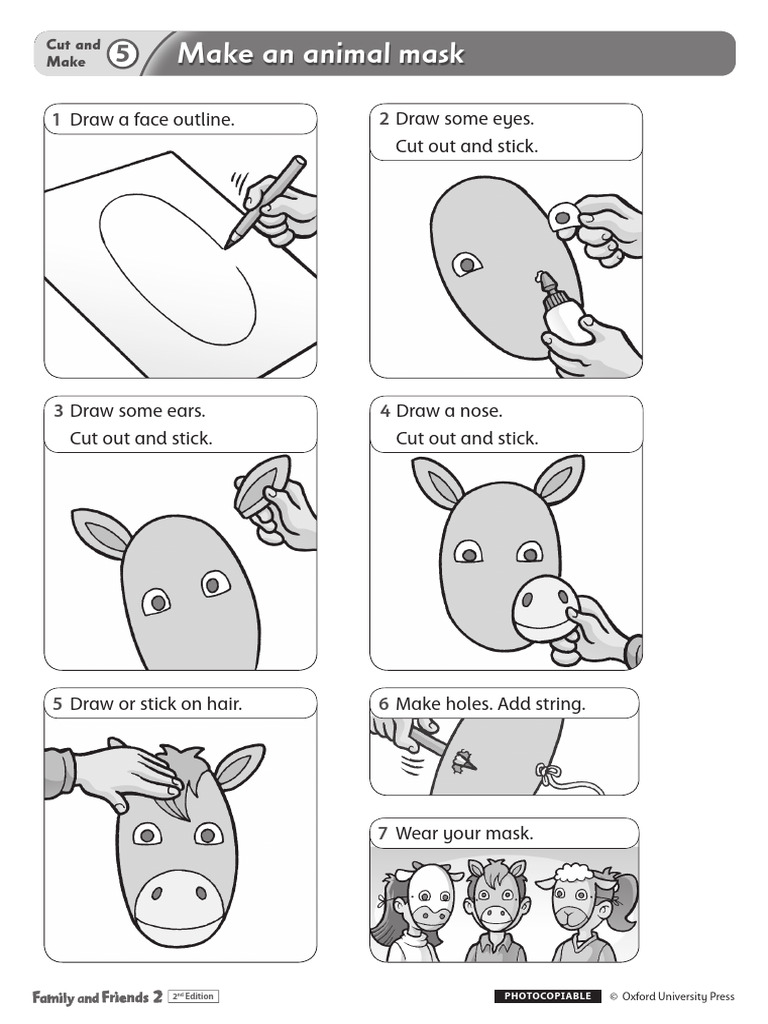 Cut and Make 5 Make an animal mask

1 Draw a face outline.

2 Draw some eyes.
Cut out and stick.

3 Draw some ears.
Cut out and stick.

4 Draw a nose.
Cut out and stick.

5 Draw or stick on hair.

6 Make holes. Add string.

7 Wear your mask.

Family and Friends 2 2nd Edition

PHOTOCOPIABLE © Oxford University Press