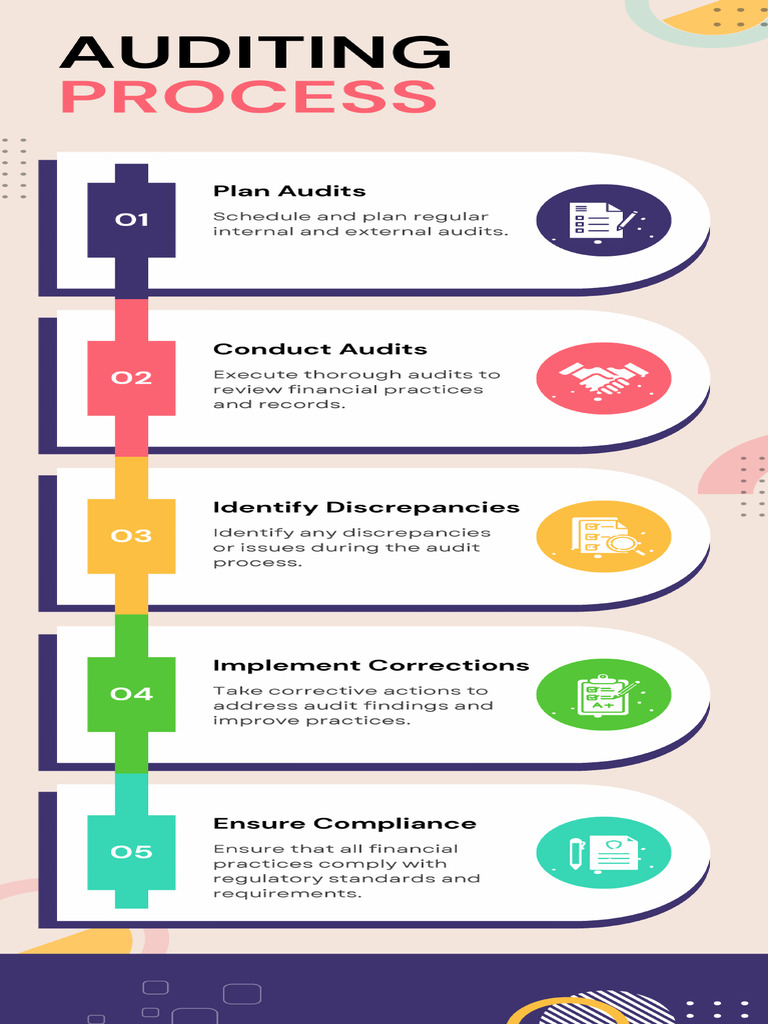 AUDITING
PROCESS

01
Plan Audits
Schedule and plan regular internal and external audits.

02
Conduct Audits
Execute thorough audits to review financial practices and records.

03
Identify Discrepancies
Identify any discrepancies or issues during the audit process.

04
Implement Corrections
Take corrective actions to address audit findings and improve practices.

A+

05
Ensure Compliance
Ensure that all financial practices comply with regulatory standards and requirements.