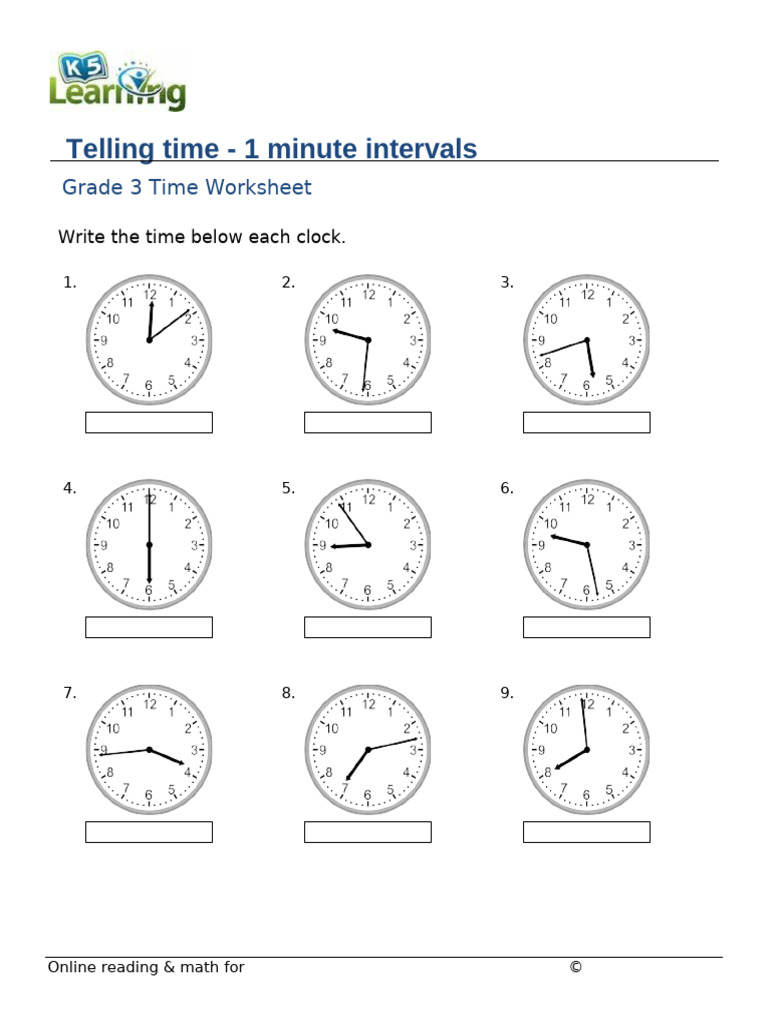 K5 Learning

Telling time - 1 minute intervals

Grade 3 Time Worksheet

Write the time below each clock.

1. 12 1 2 3 4 5 6 7 8 9 10 11

2. 12 1 2 3 4 5 6 7 8 9 10 11

3. 12 1 2 3 4 5 6 7 8 9 10 11

4. 12 1 2 3 4 5 6 7 8 9 10 11

5. 12 1 2 3 4 5 6 7 8 9 10 11

6. 12 1 2 3 4 5 6 7 8 9 10 11

7. 12 1 2 3 4 5 6 7 8 9 10 11

8. 12 1 2 3 4 5 6 7 8 9 10 11

9. 12 1 2 3 4 5 6 7 8 9 10 11

Online reading & math for ©