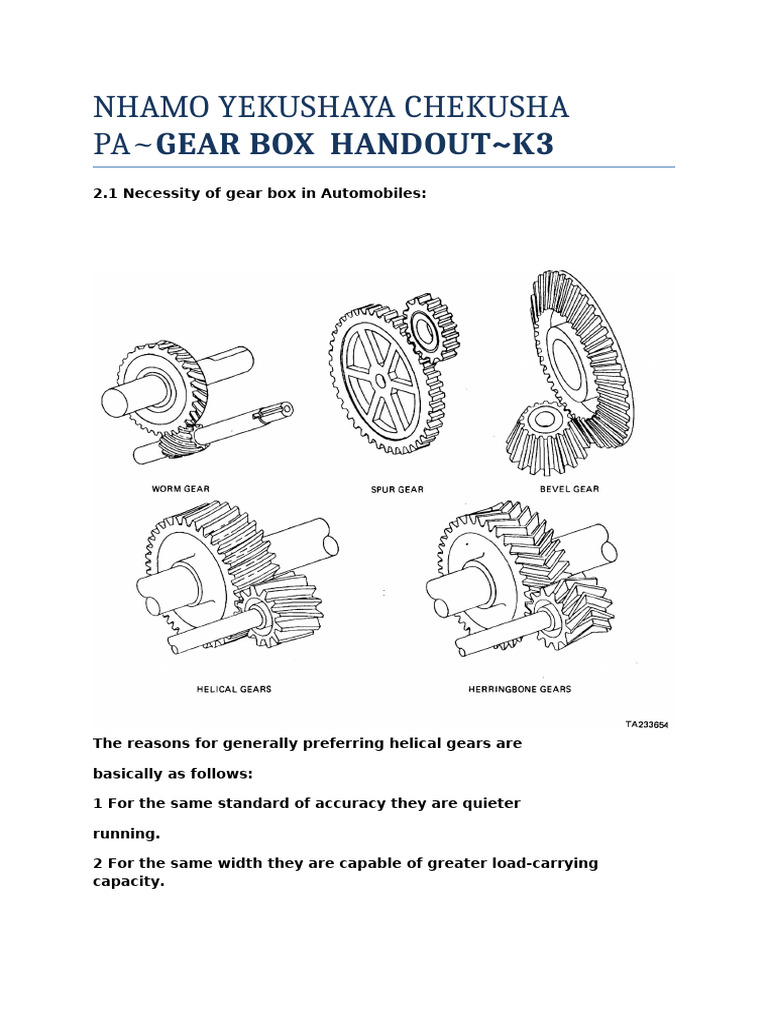 NHAMO YEKUSHAYA CHEKUSHA PA~GEAR BOX HANDOUT~K3

2.1 Necessity of gear box in Automobiles:

WORM GEAR

SPUR GEAR

BEVEL GEAR

HELICAL GEARS

HERRINGBONE GEARS

TA233654

The reasons for generally preferring helical gears are

basically as follows:

1 For the same standard of accuracy they are quieter

running.

2 For the same width they are capable of greater load-carrying capacity.