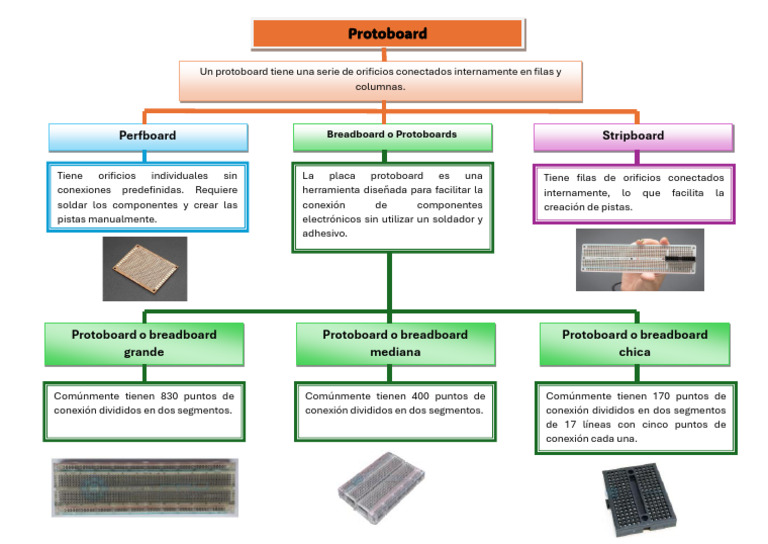 Protoboard

Un protoboard tiene una serie de orificios conectados internamente en filas y columnas.

Perfboard

Tiene orificios individuales sin conexiones predefinidas. Requiere soldar los componentes y crear las pistas manualmente.

Breadboard o Protoboards

La placa protoboard es una herramienta diseñada para facilitar la conexión de componentes electrónicos sin utilizar un soldador y adhesivo.

Stripboard

Tiene filas de orificios conectados internamente, lo que facilita la creación de pistas.

Protoboard o breadboard grande

Comúnmente tienen 830 puntos de conexión divididos en dos segmentos.

Protoboard o breadboard mediana

Comúnmente tienen 400 puntos de conexión divididos en dos segmentos.

Protoboard o breadboard chica

Comúnmente tienen 170 puntos de conexión divididos en dos segmentos de 17 líneas con cinco puntos de conexión cada una.