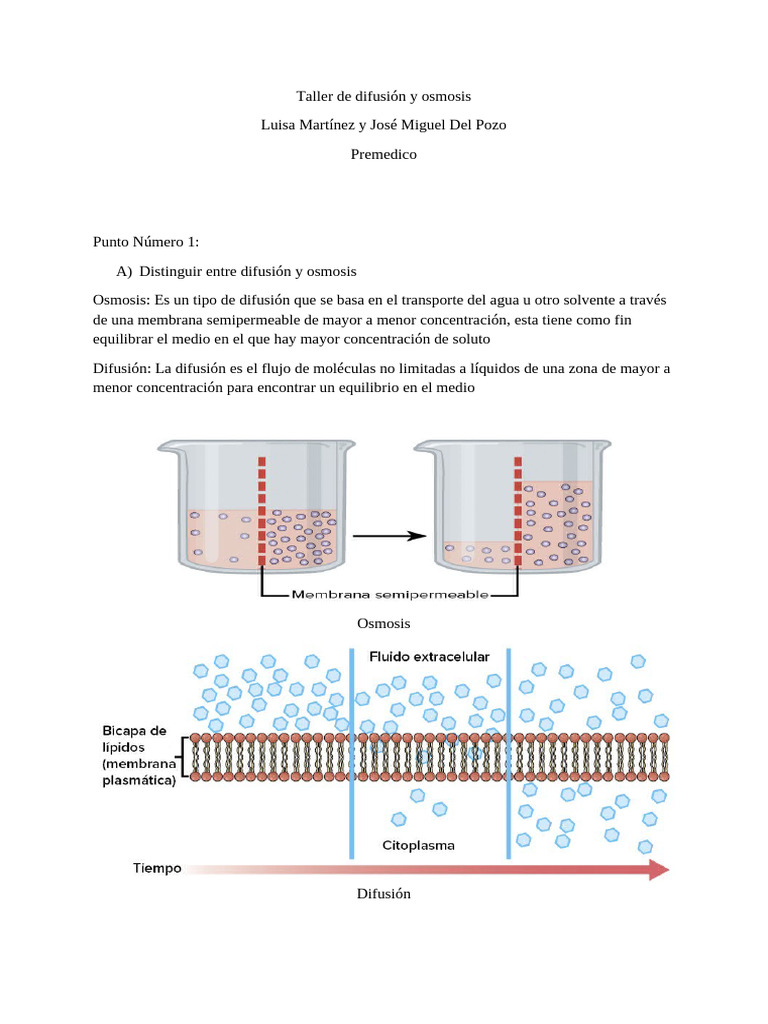 Taller de difusión y osmosis

Luisa Martínez y José Miguel Del Pozo

Premedico

Punto Número 1:

A) Distinguir entre difusión y osmosis

Osmosis: Es un tipo de difusión que se basa en el transporte del agua u otro solvente a través de una membrana semipermeable de mayor a menor concentración, esta tiene como fin equilibrar el medio en el que hay mayor concentración de soluto

Difusión: La difusión es el flujo de moléculas no limitadas a líquidos de una zona de mayor a menor concentración para encontrar un equilibrio en el medio

Membrana semipermeable

Osmosis

Fluido extracelular

Bicapa de lípidos (membrana plasmática)

Citoplasma

Tiempo

Difusión