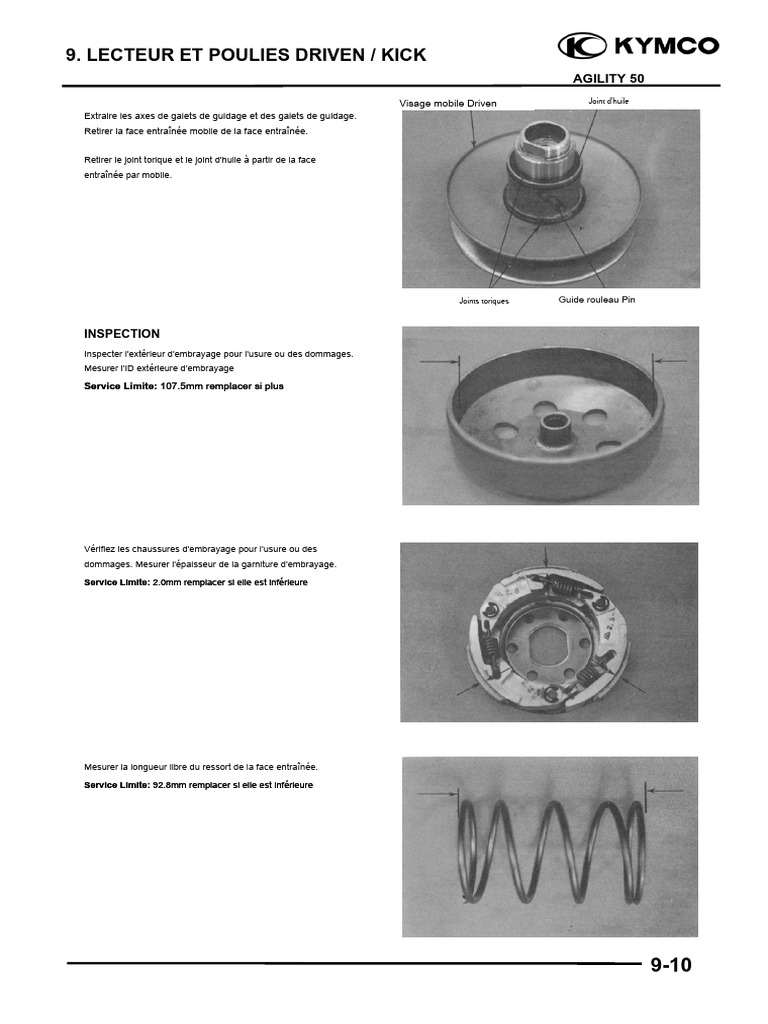 9. LECTEUR ET POULIES DRIVEN / KICK

KYMCO

AGILITY 50

Extraire les axes de galets de guidage et des galets de guidage. Retirer la face entraînée mobile de la face entraînée.

Retirer le joint torique et le joint d'huile à partir de la face entraînée par mobile.

Visage mobile Driven

Joint d'huile

Joints toriques

Guide rouleau Pin

INSPECTION

Inspecter l'extérieur d'embrayage pour l'usure ou des dommages. Mesurer l'ID extérieure d'embrayage

Service Limite: 107.5mm remplacer si plus

Vérifiez les chaussures d'embrayage pour l'usure ou des dommages. Mesurer l'épaisseur de la garniture d'embrayage.

Service Limite: 2.0mm remplacer si elle est inférieure

Mesurer la longueur libre du ressort de la face entraînée.

Service Limite: 92.8mm remplacer si elle est inférieure

9-10