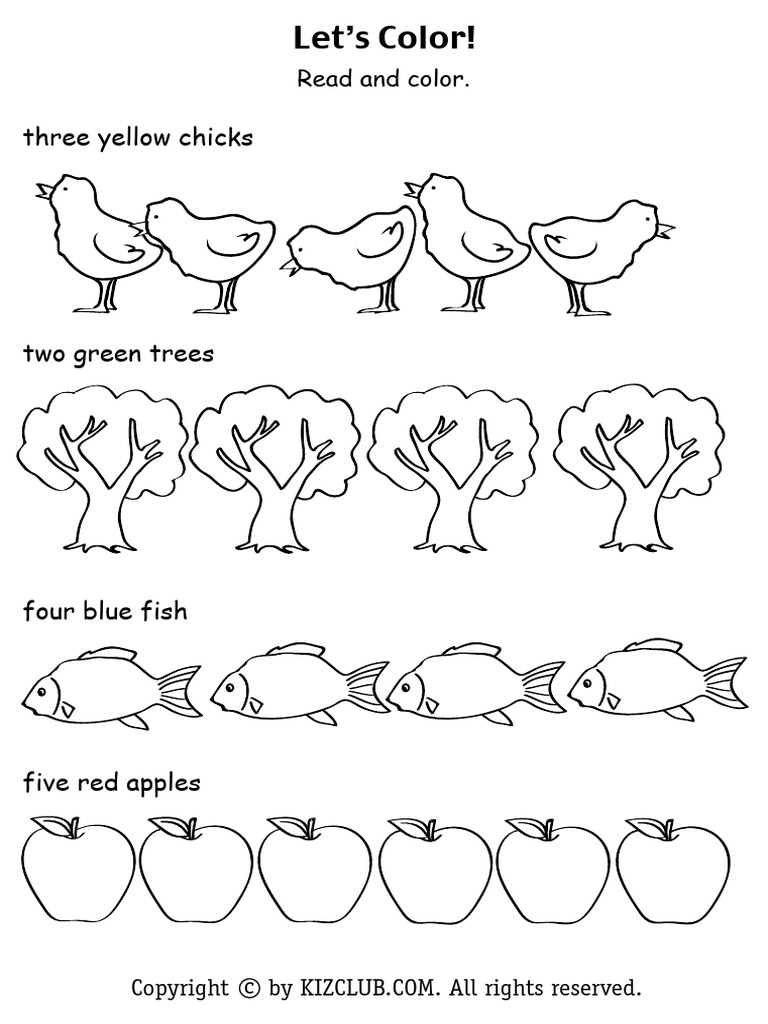 Let's Color!

Read and color.

three yellow chicks

two green trees

four blue fish

five red apples

Copyright © by KIZCLUB.COM. All rights reserved.