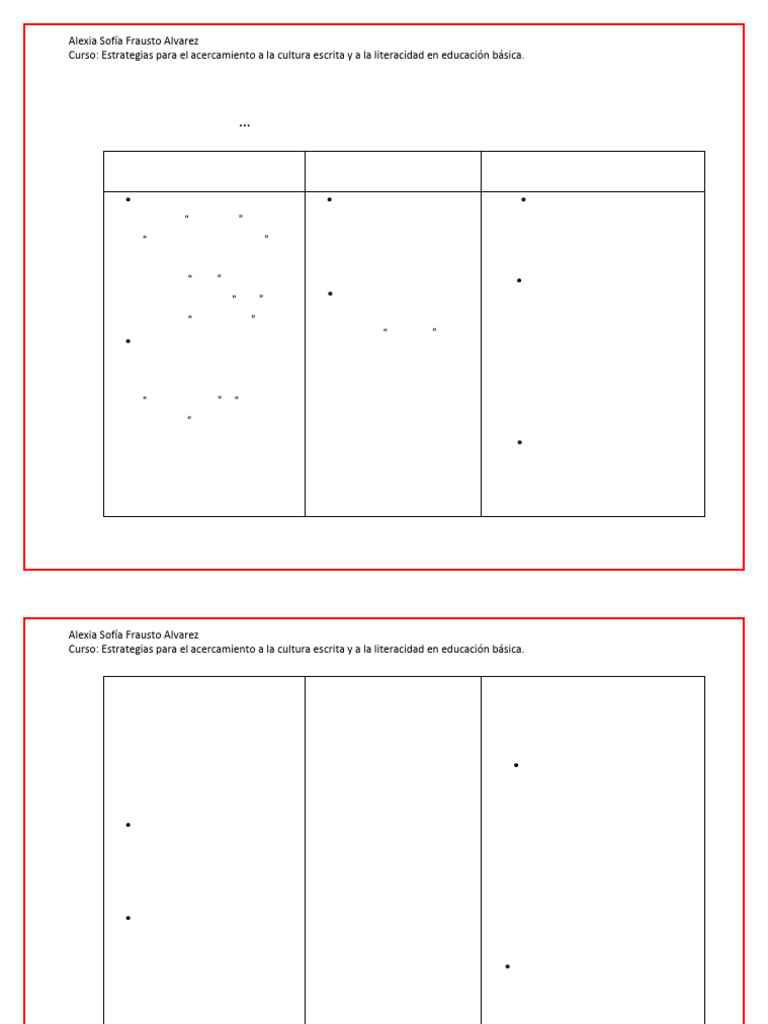 Alexia Sofía Frausto Alvarez
Curso: Estrategias para el acercamiento a la cultura escrita y a la literacidad en educación básica.

...

Alexia Sofía Frausto Alvarez
Curso: Estrategias para el acercamiento a la cultura escrita y a la literacidad en educación básica.