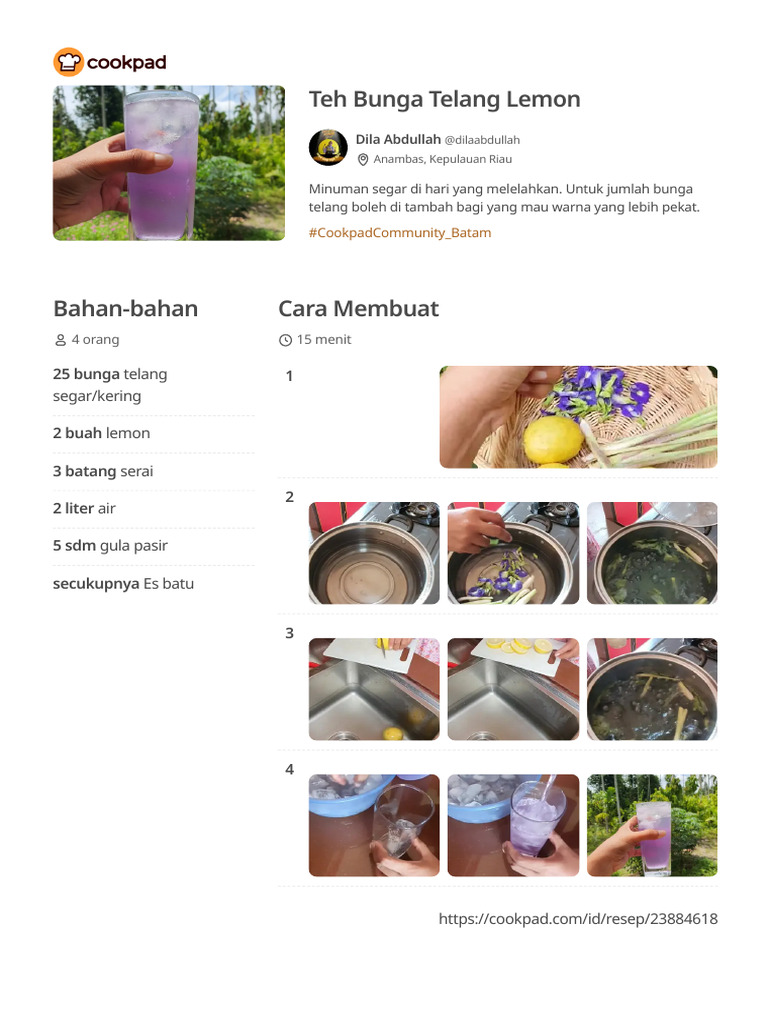 cookpad

Teh Bunga Telang Lemon

Dila Abdullah @dilaabdullah
Anambas, Kepulauan Riau

Minuman segar di hari yang melelahkan. Untuk jumlah bunga telang boleh di tambah bagi yang mau warna yang lebih pekat.

#CookpadCommunity_Batam

Bahan-bahan

4 orang

25 bunga telang segar/kering

2 buah lemon

3 batang serai

2 liter air

5 sdm gula pasir

secukupnya Es batu

Cara Membuat

15 menit

1

2

3

4

https://cookpad.com/id/resep/23884618