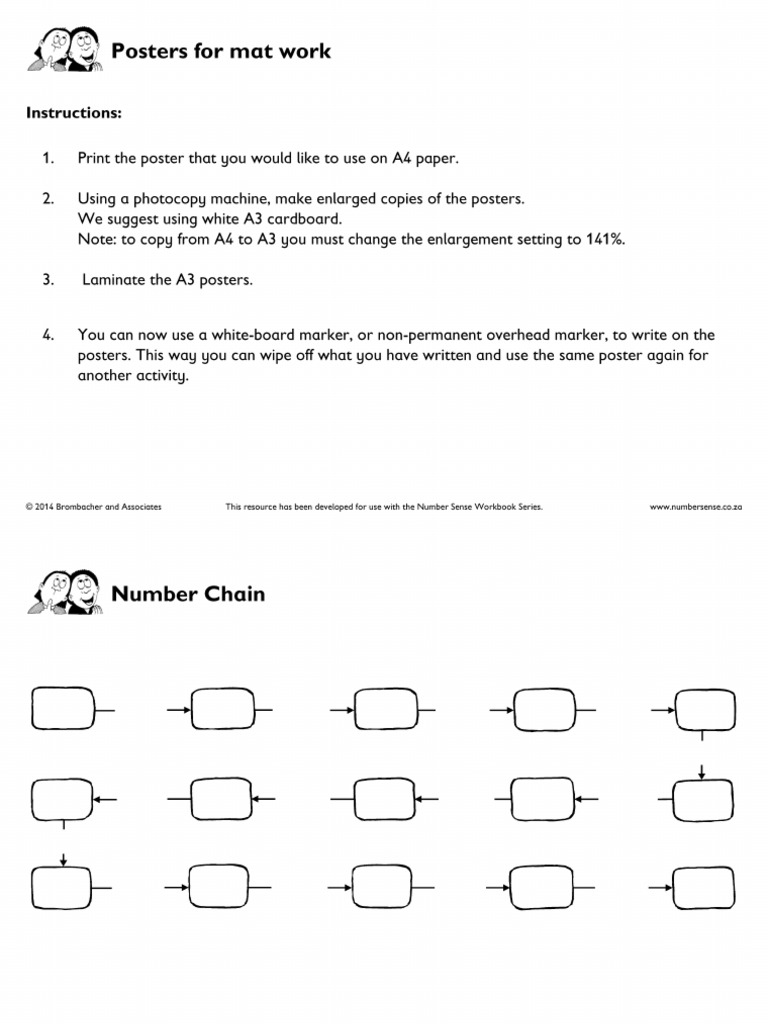 Posters for mat work

Instructions:

1. Print the poster that you would like to use on A4 paper.

2. Using a photocopy machine, make enlarged copies of the posters.
We suggest using white A3 cardboard.
Note: to copy from A4 to A3 you must change the enlargement setting to 141%.

3. Laminate the A3 posters.

4. You can now use a white-board marker, or non-permanent overhead marker, to write on the posters. This way you can wipe off what you have written and use the same poster again for another activity.

© 2014 Brombacher and Associates

This resource has been developed for use with the Number Sense Workbook Series.

www.numbersense.co.za

Number Chain