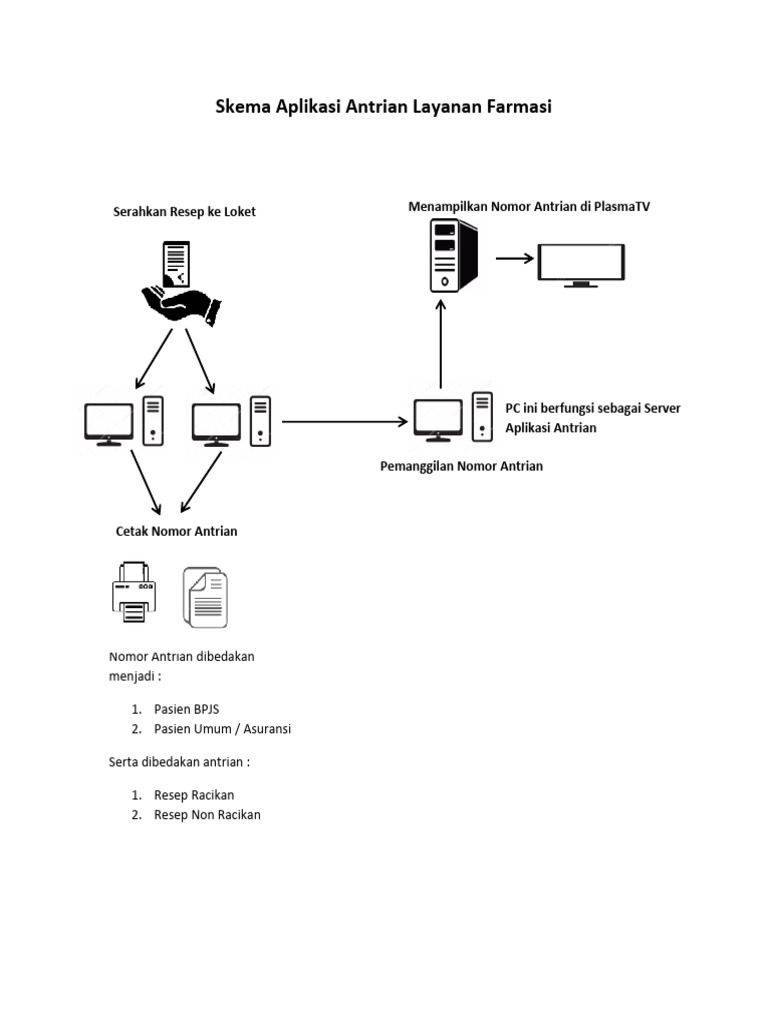 Skema Aplikasi Antrian Layanan Farmasi

Serahkan Resep ke Loket

Menampilkan Nomor Antrian di PlasmaTV

PC ini berfungsi sebagai Server Aplikasi Antrian

Pemanggilan Nomor Antrian

Cetak Nomor Antrian

Nomor Antrian dibedakan menjadi :

1. Pasien BPJS
2. Pasien Umum / Asuransi

Serta dibedakan antrian :

1. Resep Racikan
2. Resep Non Racikan